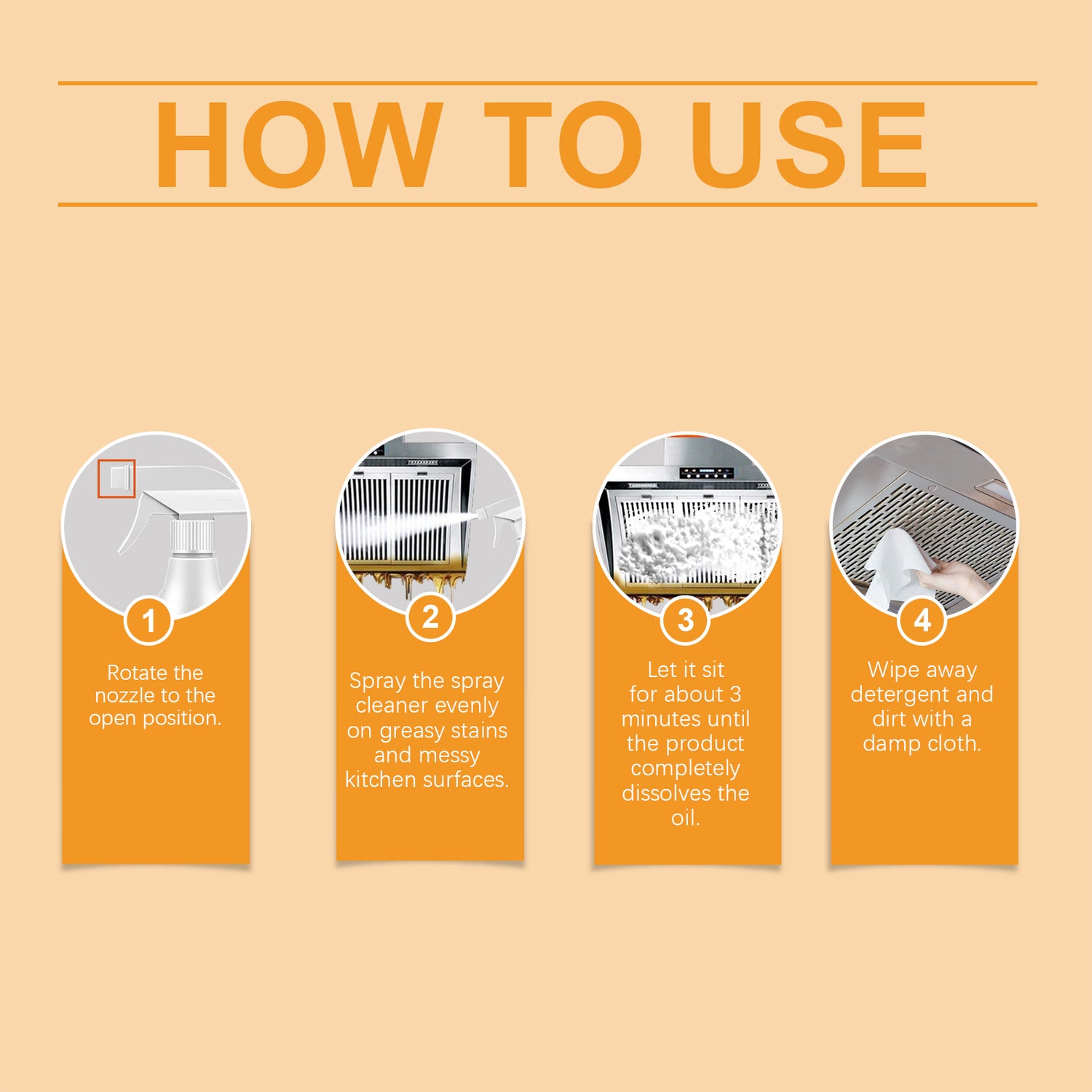 HOW TO USE

1

Rotate the nozzle to the open position.

2

Spray the spray cleaner evenly on greasy stains and messy kitchen surfaces.

3

Let it sit for about 3 minutes until the product completely dissolves the oil.

4

Wipe away detergent and dirt with a damp cloth.