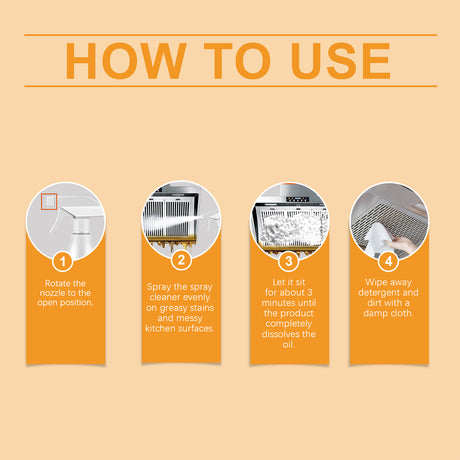 HOW TO USE

1
Rotate the nozzle to the open position.

2
Spray the spray cleaner evenly on greasy stains and messy kitchen surfaces.

3
Let it sit for about 3 minutes until the product completely dissolves the oil.

4
Wipe away detergent and dirt with a damp cloth.