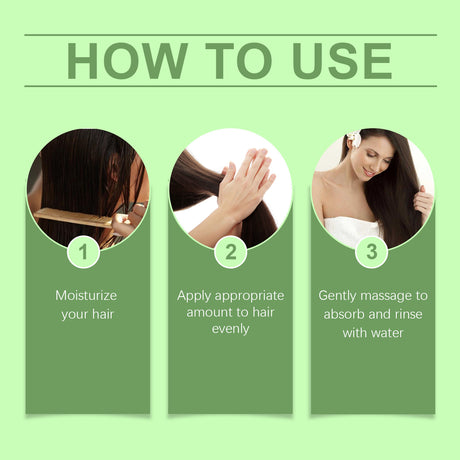 HOW TO USE

1

Moisturize your hair

2

Apply appropriate amount to hair evenly

3

Gently massage to absorb and rinse with water