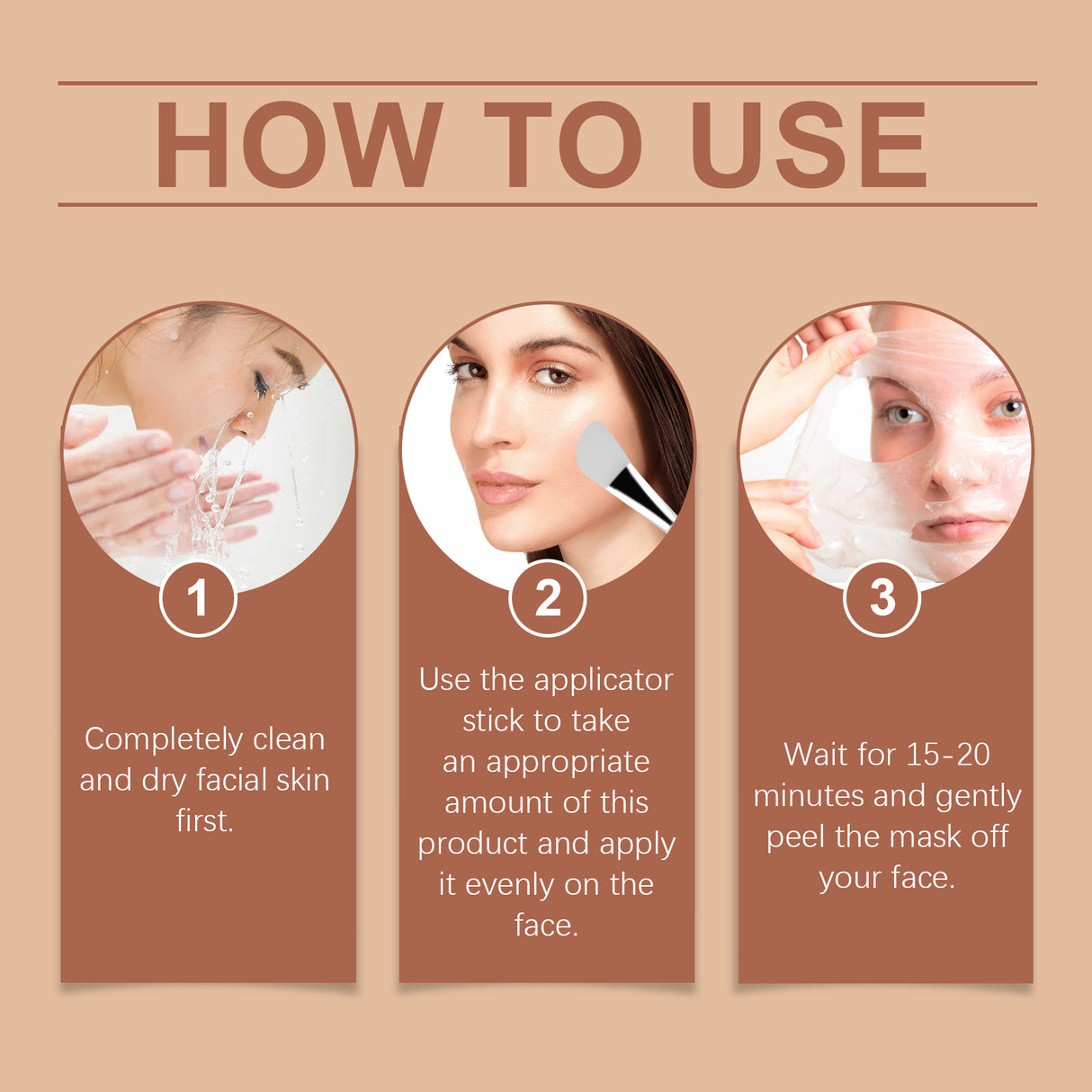 HOW TO USE

1

Completely clean and dry facial skin first.

2

Use the applicator stick to take an appropriate amount of this product and apply it evenly on the face.

3

Wait for 15-20 minutes and gently peel the mask off your face.