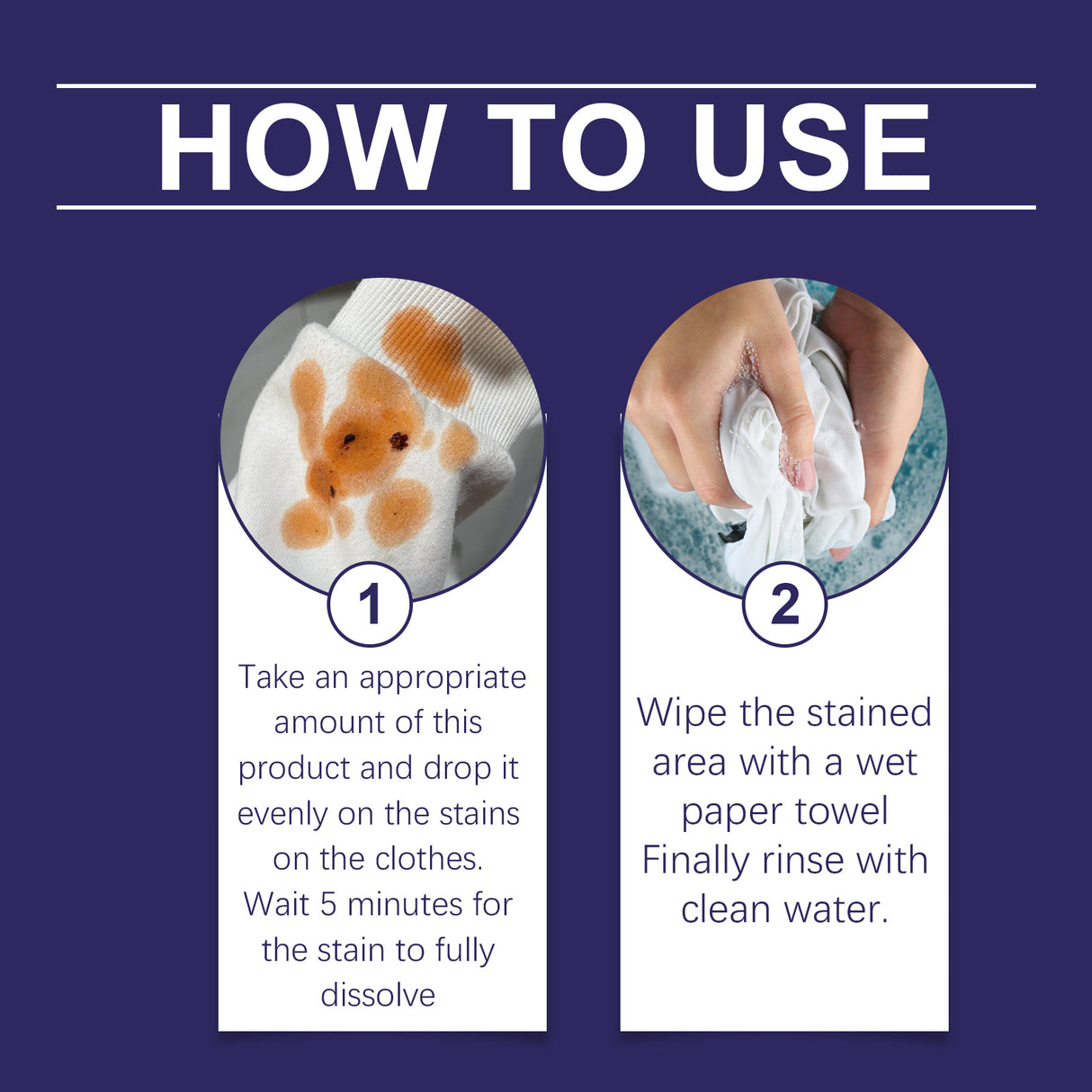 HOW TO USE

1

Take an appropriate amount of this product and drop it evenly on the stains on the clothes. Wait 5 minutes for the stain to fully dissolve

2

Wipe the stained area with a wet paper towel Finally rinse with clean water.