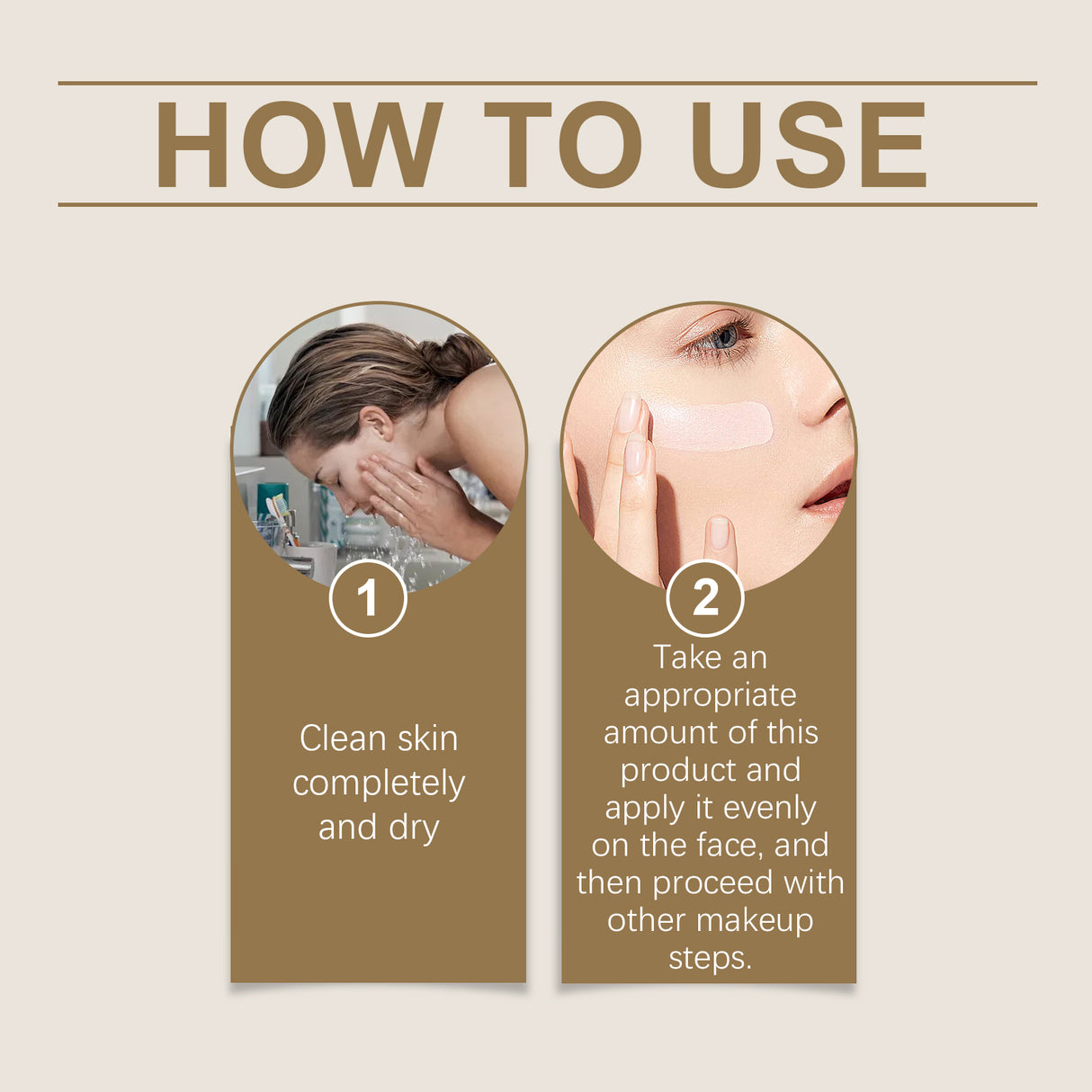 HOW TO USE

1

Clean skin completely and dry

2

Take an appropriate amount of this product and apply it evenly on the face, and then proceed with other makeup steps.