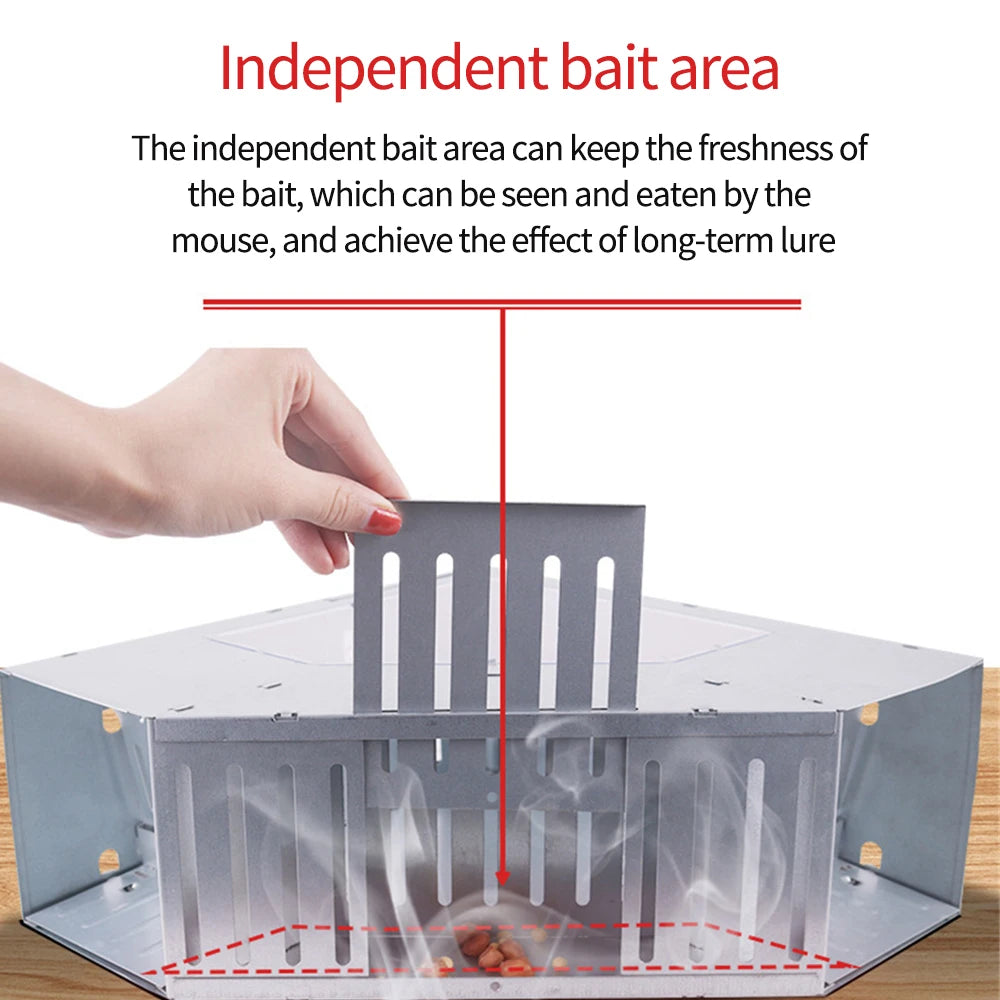 Independent bait area

The independent bait area can keep the freshness of the bait, which can be seen and eaten by the mouse, and achieve the effect of long-term lure