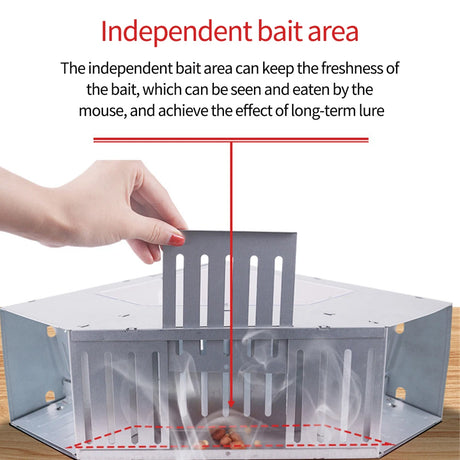 Independent bait area

The independent bait area can keep the freshness of the bait, which can be seen and eaten by the mouse, and achieve the effect of long-term lure