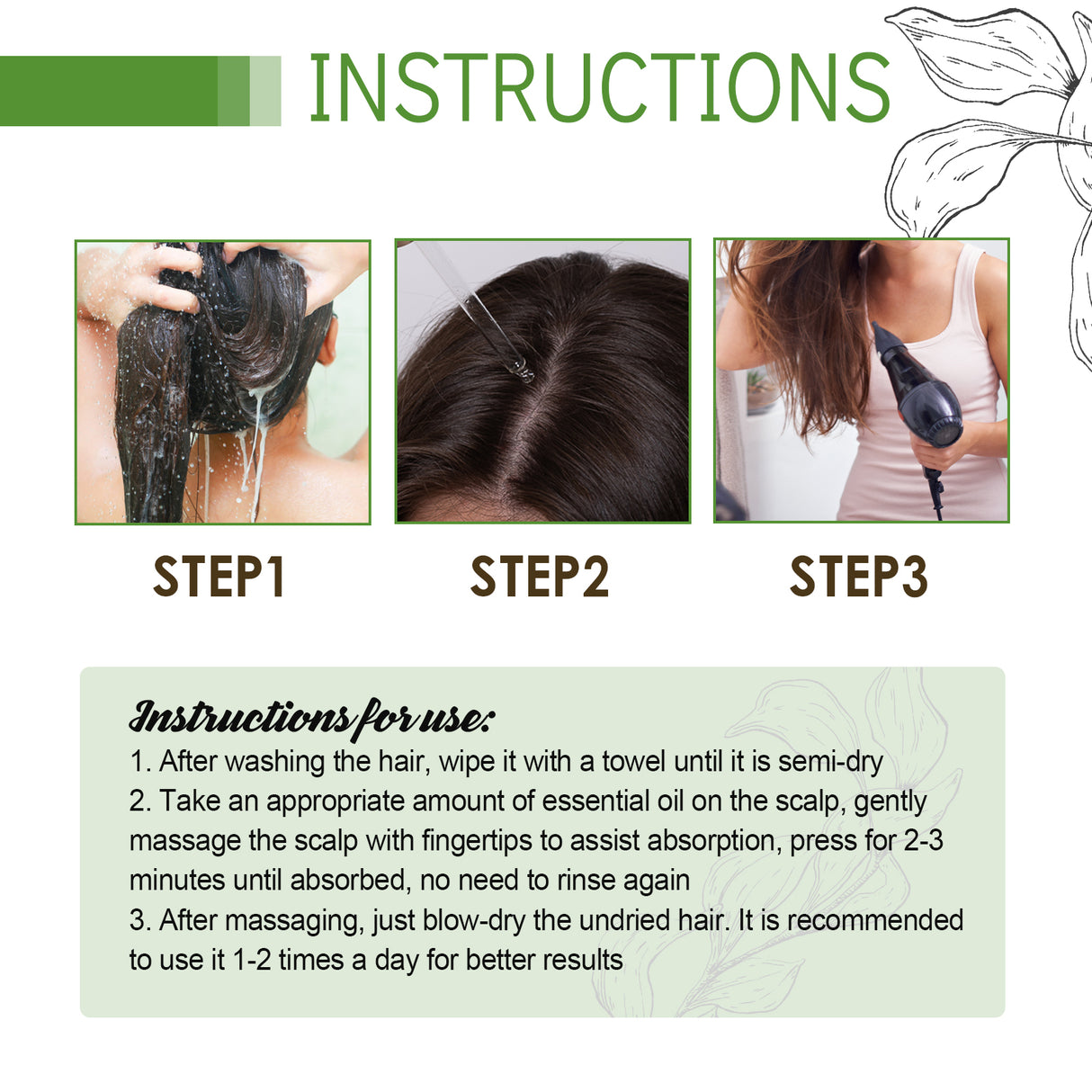 INSTRUCTIONS

STEP1

STEP2

STEP3

Instructions for use:
1. After washing the hair, wipe it with a towel until it is semi-dry
2. Take an appropriate amount of essential oil on the scalp, gently massage the scalp with fingertips to assist absorption, press for 2-3 minutes until absorbed, no need to rinse again
3. After massaging, just blow-dry the undried hair. It is recommended to use it 1-2 times a day for better results