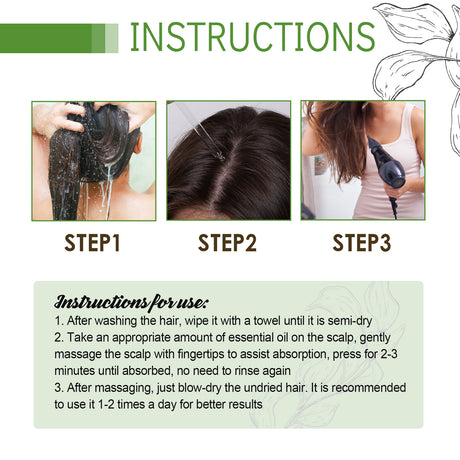 INSTRUCTIONS

STEP1

STEP2

STEP3

Instructions for use:
1. After washing the hair, wipe it with a towel until it is semi-dry
2. Take an appropriate amount of essential oil on the scalp, gently massage the scalp with fingertips to assist absorption, press for 2-3 minutes until absorbed, no need to rinse again
3. After massaging, just blow-dry the undried hair. It is recommended to use it 1-2 times a day for better results