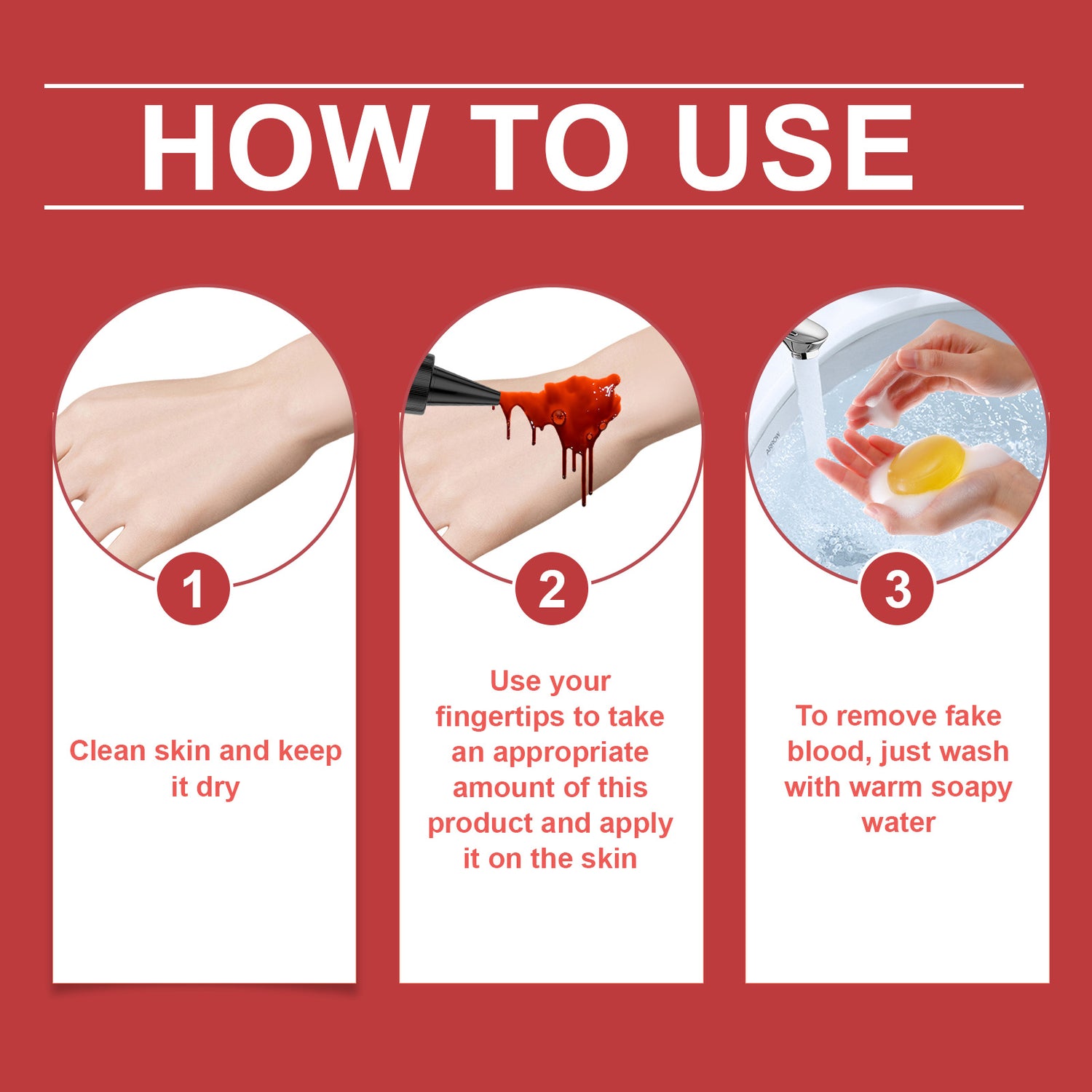 HOW TO USE

1

Clean skin and keep it dry

2

Use your fingertips to take an appropriate amount of this product and apply it on the skin

ARROW

3

To remove fake blood, just wash with warm soapy water