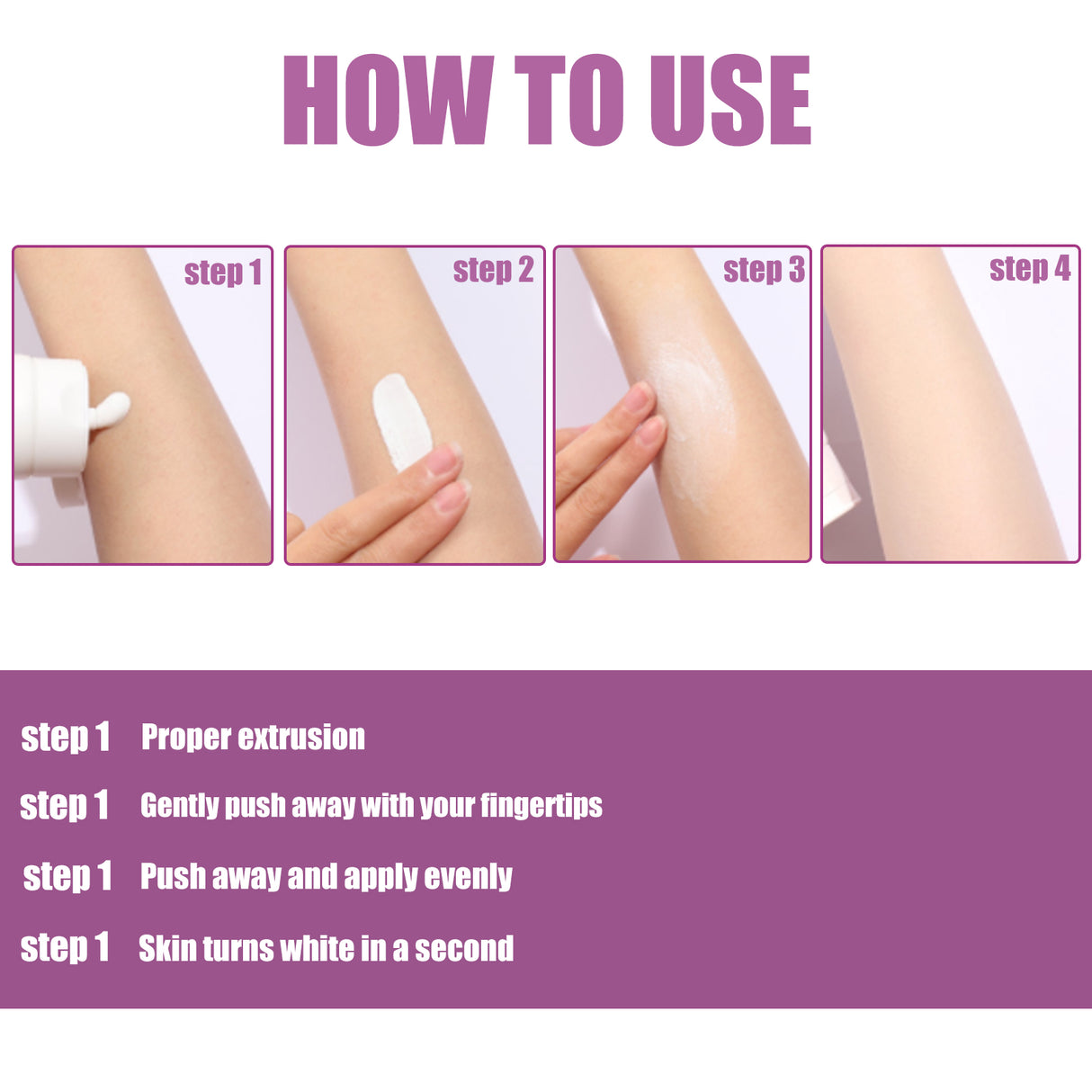 HOW TO USE

step 1

step 2

step 3

step 4

step 1 Proper extrusion

step 1 Gently push away with your fingertips

step 1 Push away and apply evenly

step 1 Skin turns white in a second