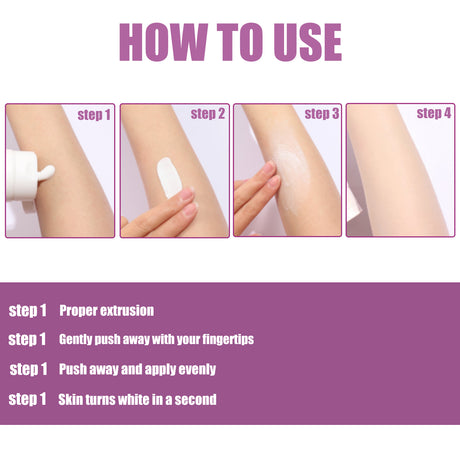 HOW TO USE

step 1

step 2

step 3

step 4

step 1 Proper extrusion

step 1 Gently push away with your fingertips

step 1 Push away and apply evenly

step 1 Skin turns white in a second