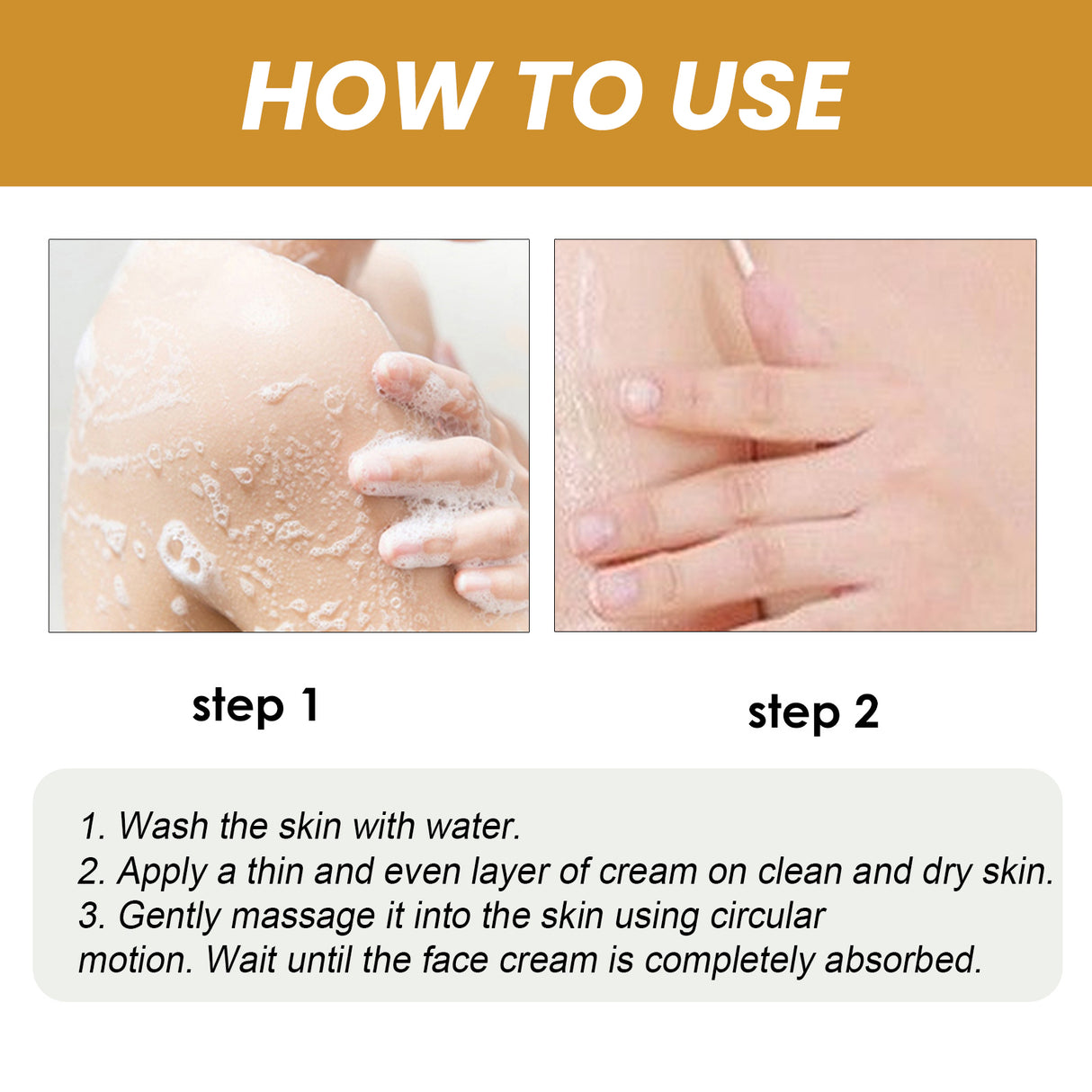 HOW TO USE

step 1

step 2

1. Wash the skin with water.
2. Apply a thin and even layer of cream on clean and dry skin.
3. Gently massage it into the skin using circular motion. Wait until the face cream is completely absorbed.