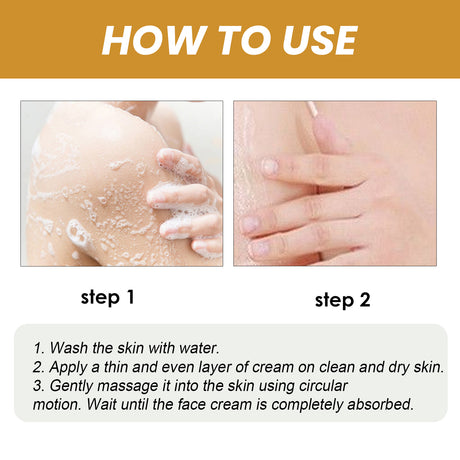 HOW TO USE

step 1

step 2

1. Wash the skin with water.
2. Apply a thin and even layer of cream on clean and dry skin.
3. Gently massage it into the skin using circular motion. Wait until the face cream is completely absorbed.