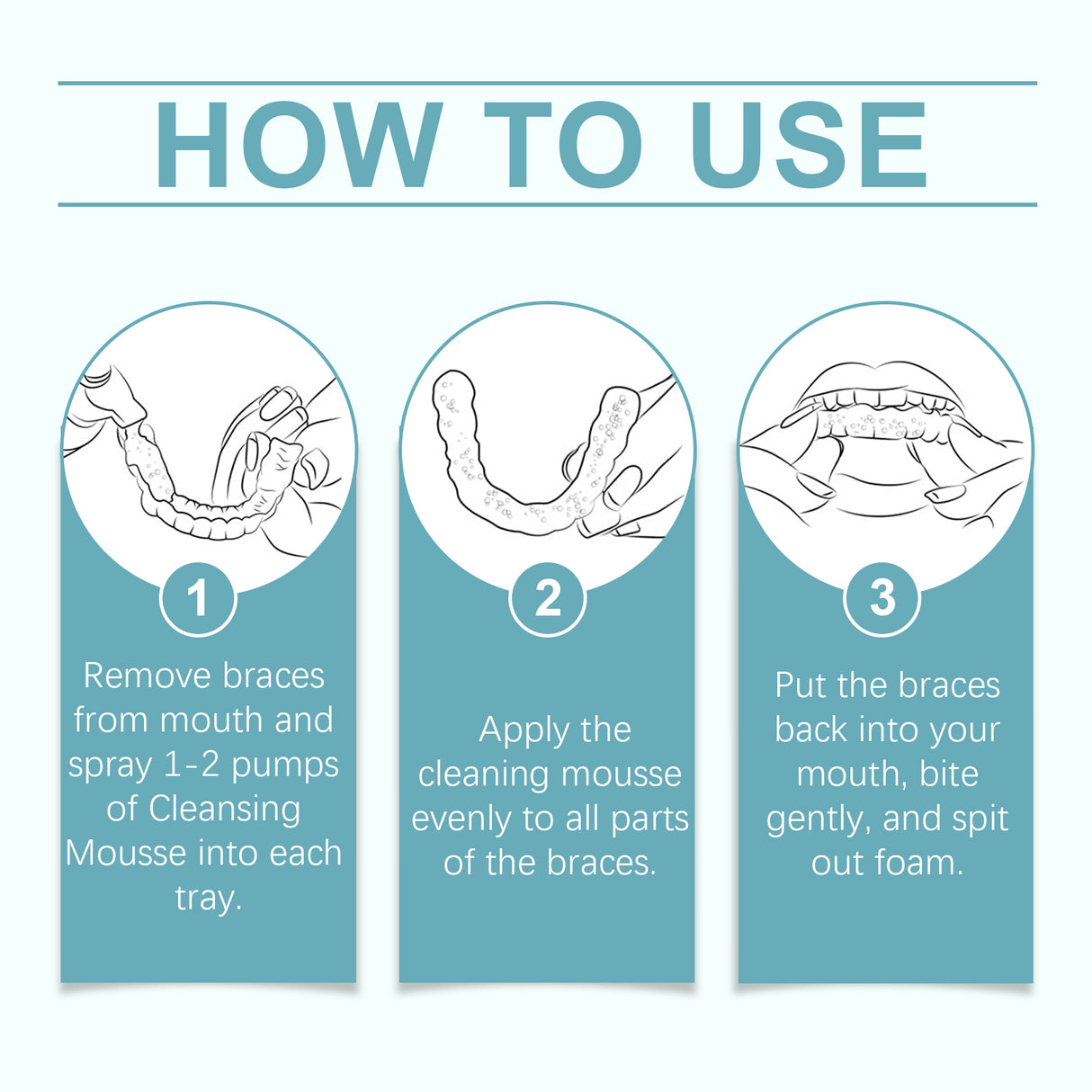 HOW TO USE

1

Remove braces from mouth and spray 1-2 pumps of Cleansing Mousse into each tray.

2

Apply the cleaning mousse evenly to all parts of the braces.

3

Put the braces back into your mouth, bite gently, and spit out foam.