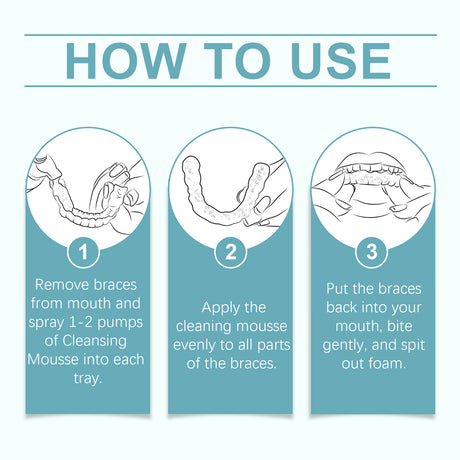 HOW TO USE

1

Remove braces from mouth and spray 1-2 pumps of Cleansing Mousse into each tray.

2

Apply the cleaning mousse evenly to all parts of the braces.

3

Put the braces back into your mouth, bite gently, and spit out foam.