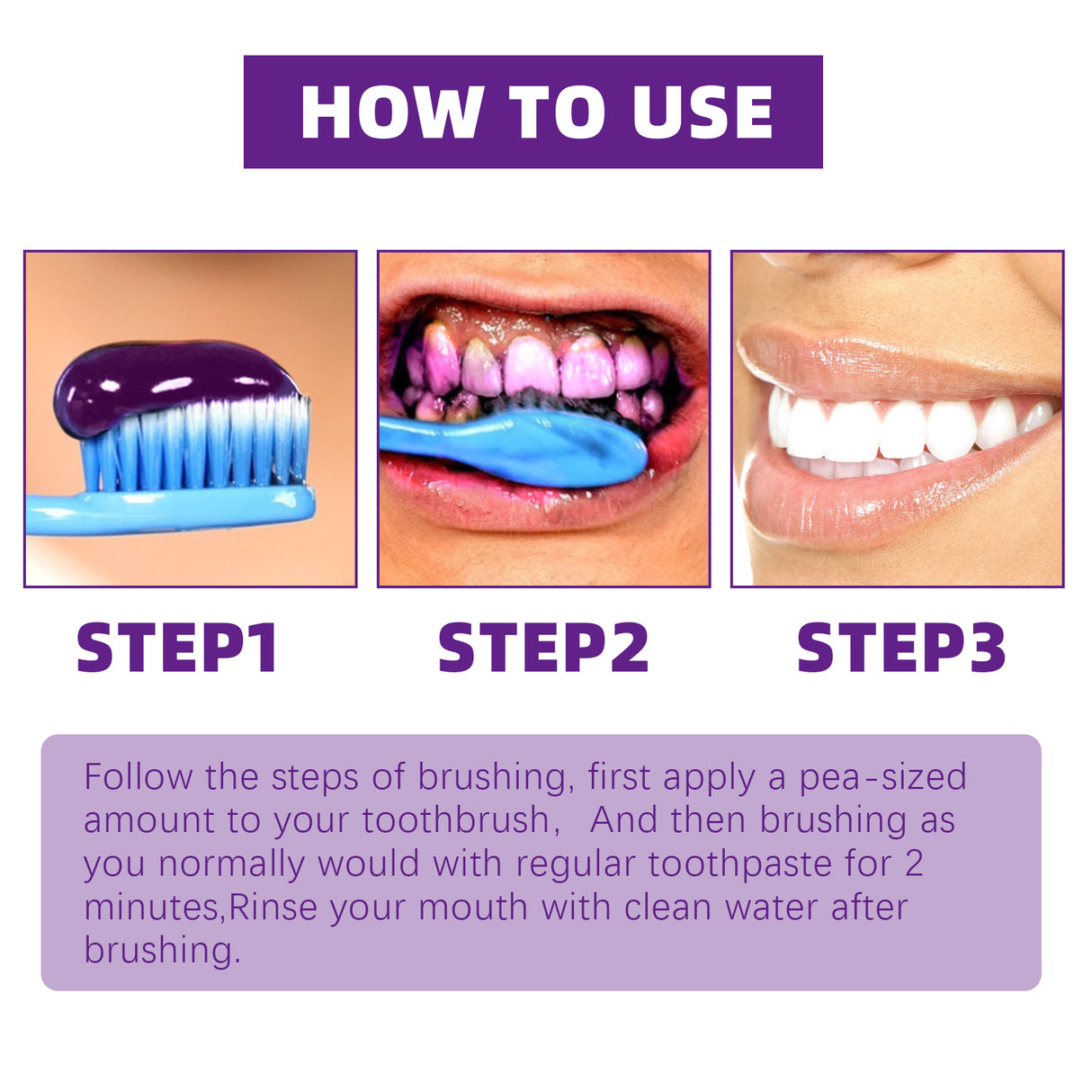 HOW TO USE

STEP1

STEP2

STEP3

Follow the steps of brushing, first apply a pea-sized amount to your toothbrush, And then brushing as you normally would with regular toothpaste for 2 minutes,Rinse your mouth with clean water after brushing.