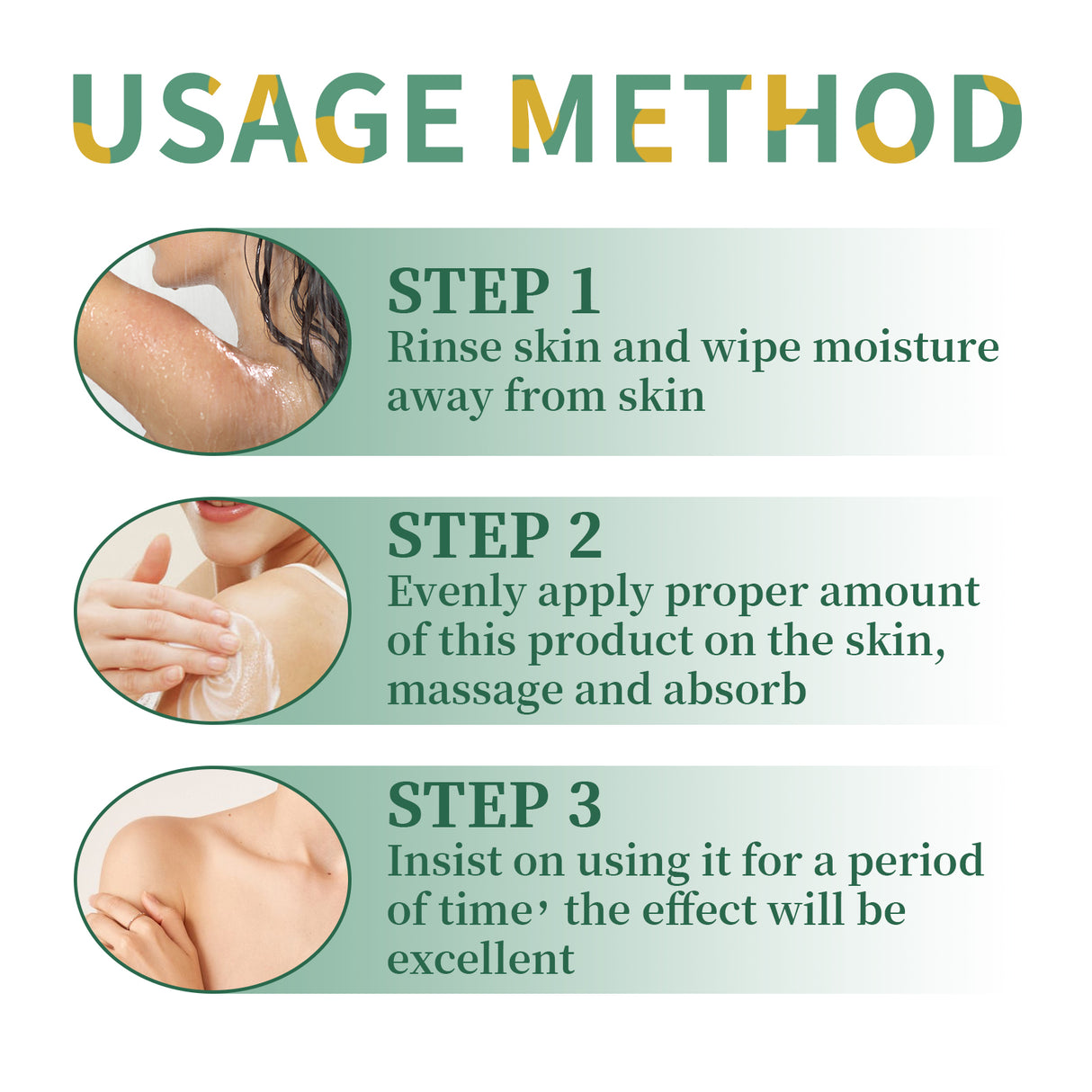 USAGE METHOD

STEP 1
Rinse skin and wipe moisture away from skin

STEP 2
Evenly apply proper amount of this product on the skin, massage and absorb

STEP 3
Insist on using it for a period of time，the effect will be excellent