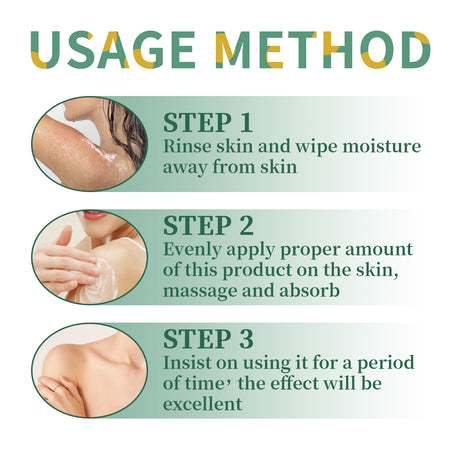 USAGE METHOD

STEP 1
Rinse skin and wipe moisture away from skin

STEP 2
Evenly apply proper amount of this product on the skin, massage and absorb

STEP 3
Insist on using it for a period of time， the effect will be excellent