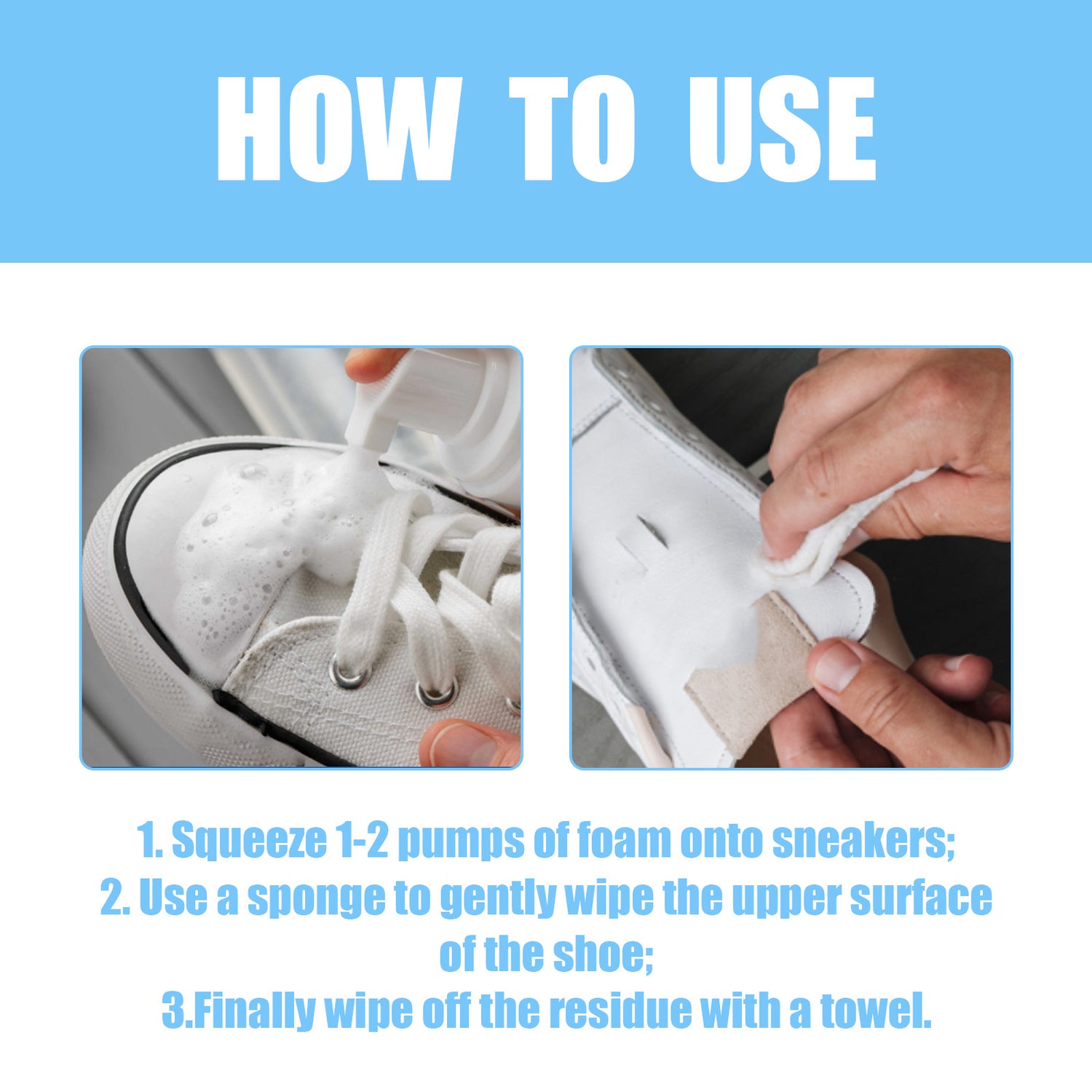 HOW TO USE

1. Squeeze 1-2 pumps of foam onto sneakers;
2. Use a sponge to gently wipe the upper surface of the shoe;
3.Finally wipe off the residue with a towel.