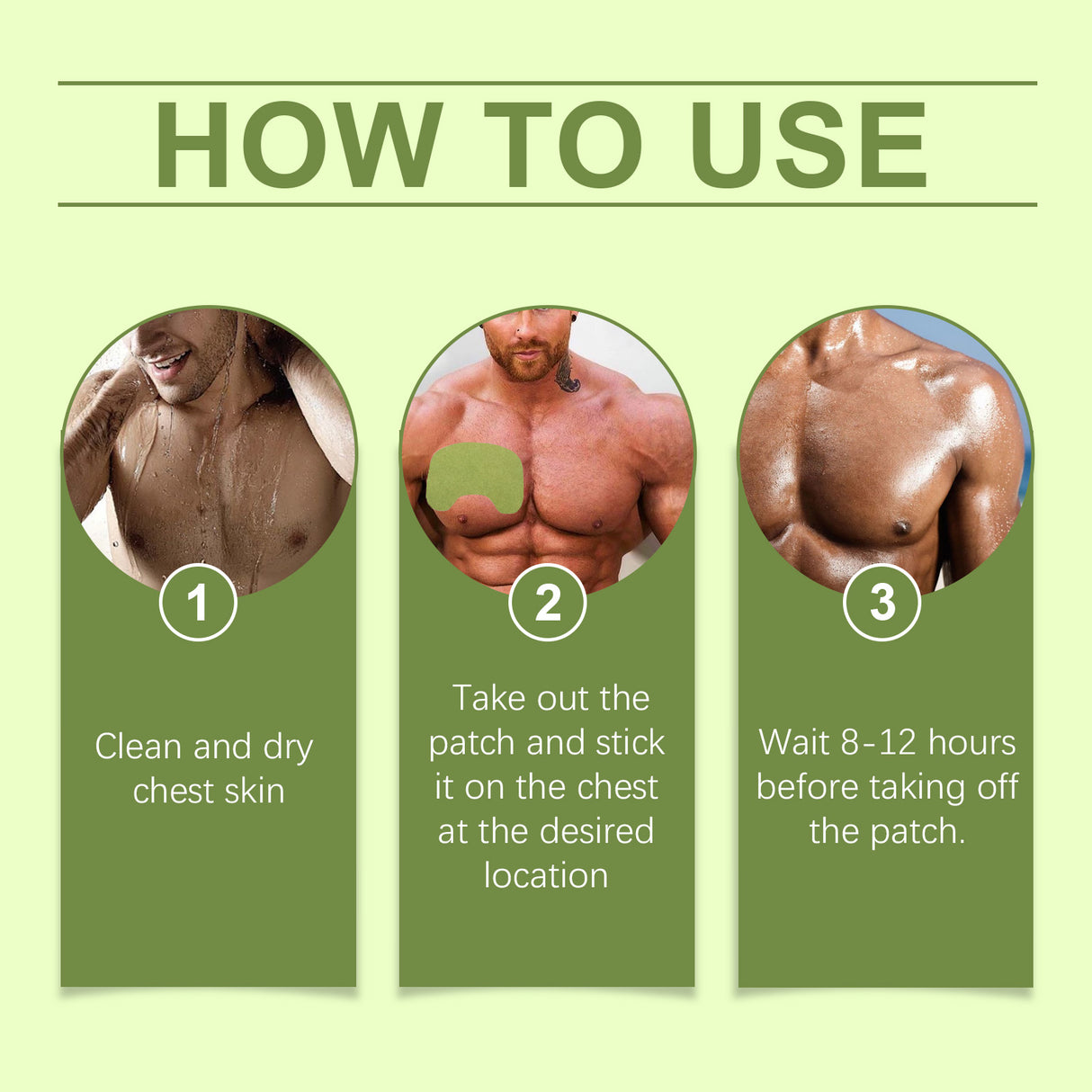 HOW TO USE

1

Clean and dry chest skin

2

Take out the patch and stick it on the chest at the desired location

3

Wait 8-12 hours before taking off the patch.