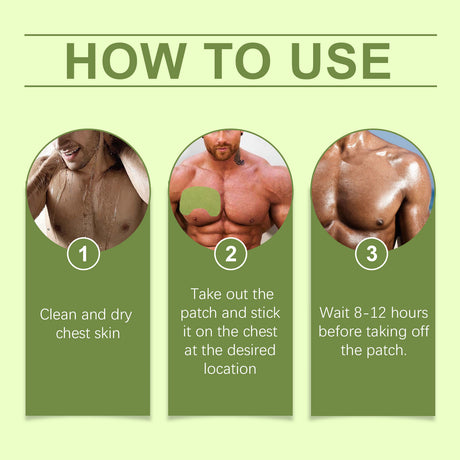 HOW TO USE

1

Clean and dry chest skin

2

Take out the patch and stick it on the chest at the desired location

3

Wait 8-12 hours before taking off the patch.