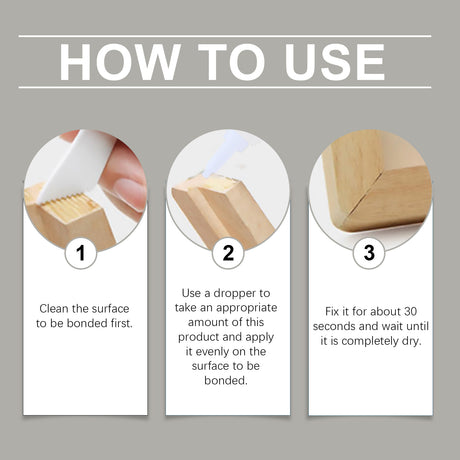 HOW TO USE

1

Clean the surface to be bonded first.

2

Use a dropper to take an appropriate amount of this product and apply it evenly on the surface to be bonded.

3

Fix it for about 30 seconds and wait until it is completely dry.