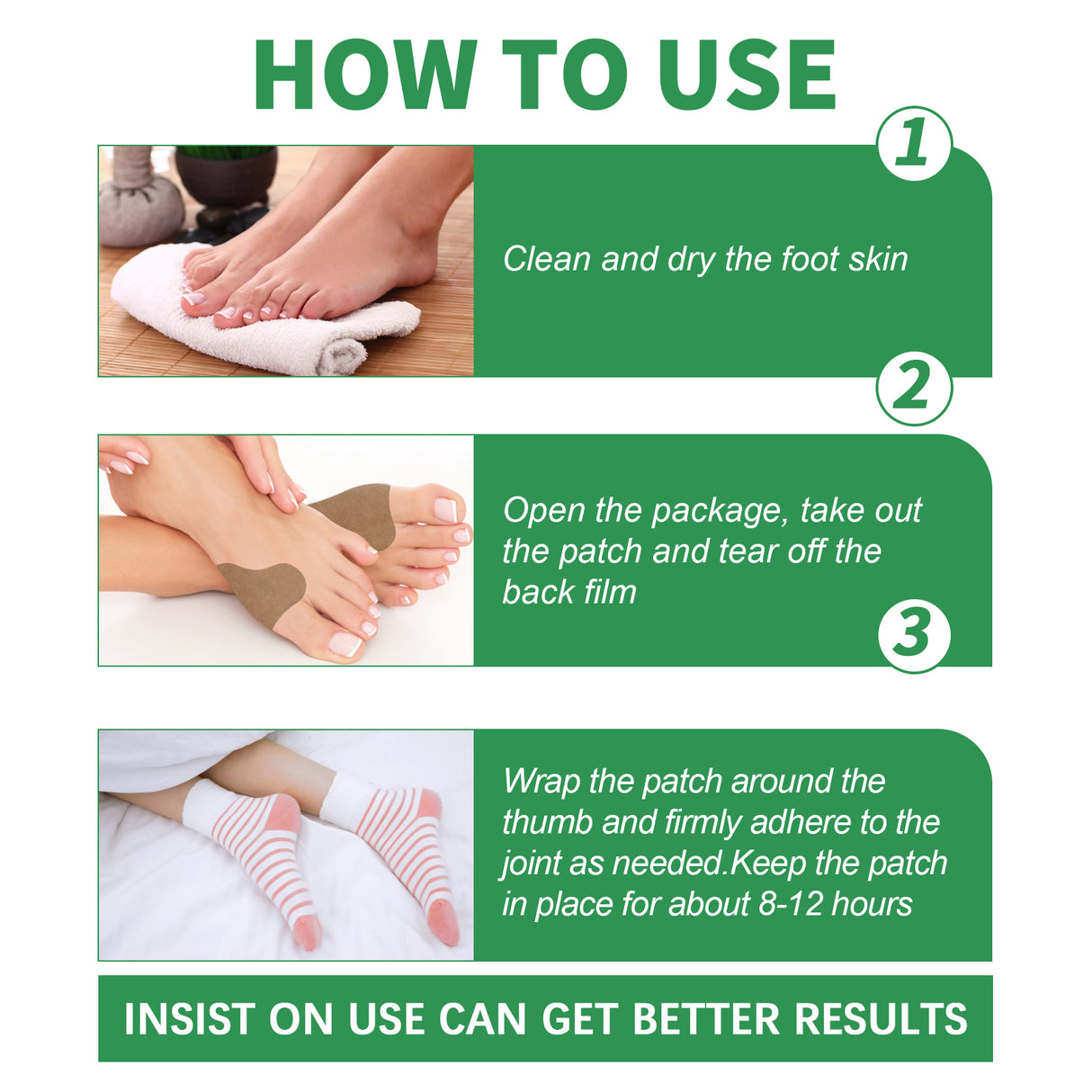 HOW TO USE

1

Clean and dry the foot skin

2

Open the package, take out the patch and tear off the back film

3

Wrap the patch around the thumb and firmly adhere to the joint as needed.Keep the patch in place for about 8-12 hours

INSIST ON USE CAN GET BETTER RESULTS