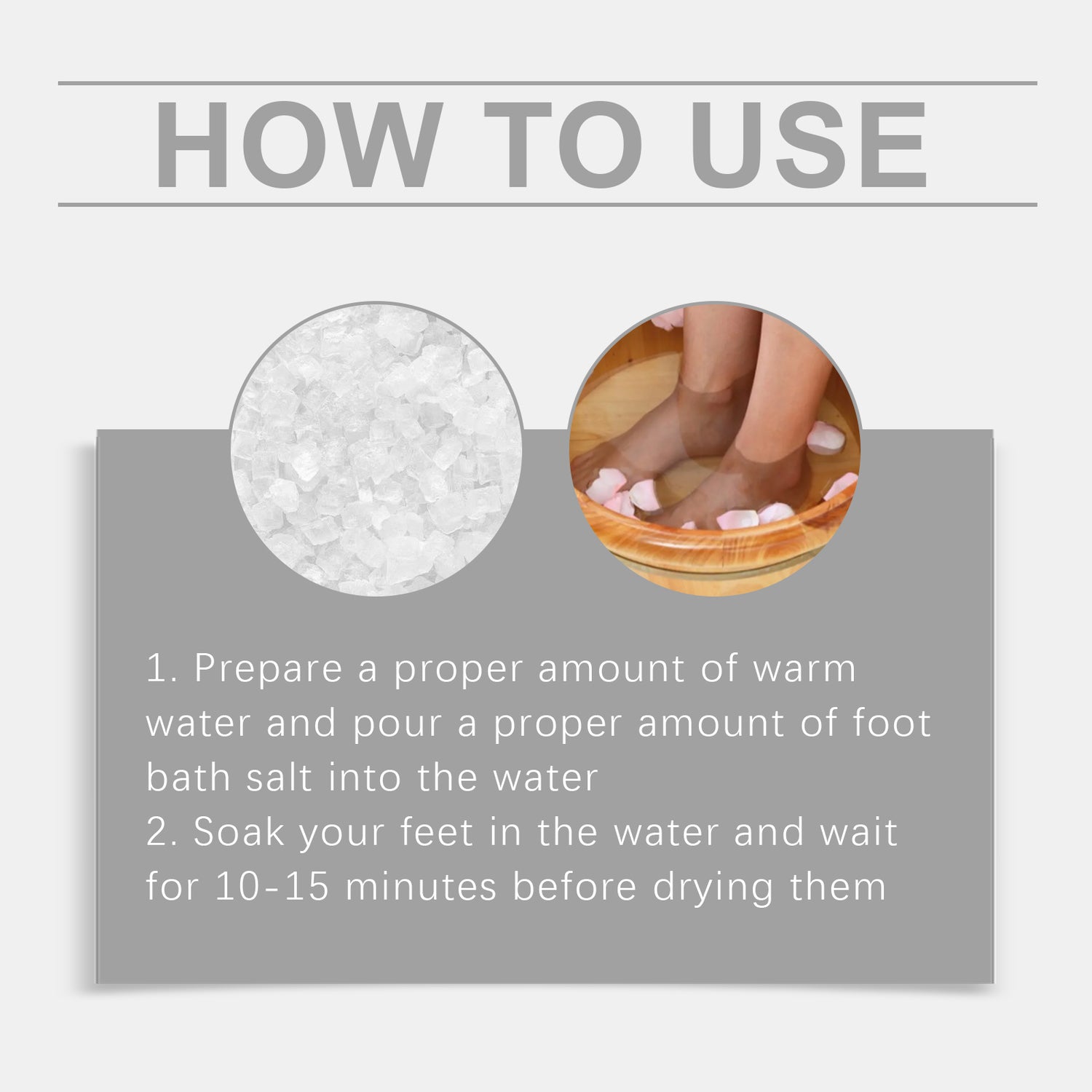 HOW TO USE

1. Prepare a proper amount of warm water and pour a proper amount of foot bath salt into the water
2. Soak your feet in the water and wait for 10-15 minutes before drying them