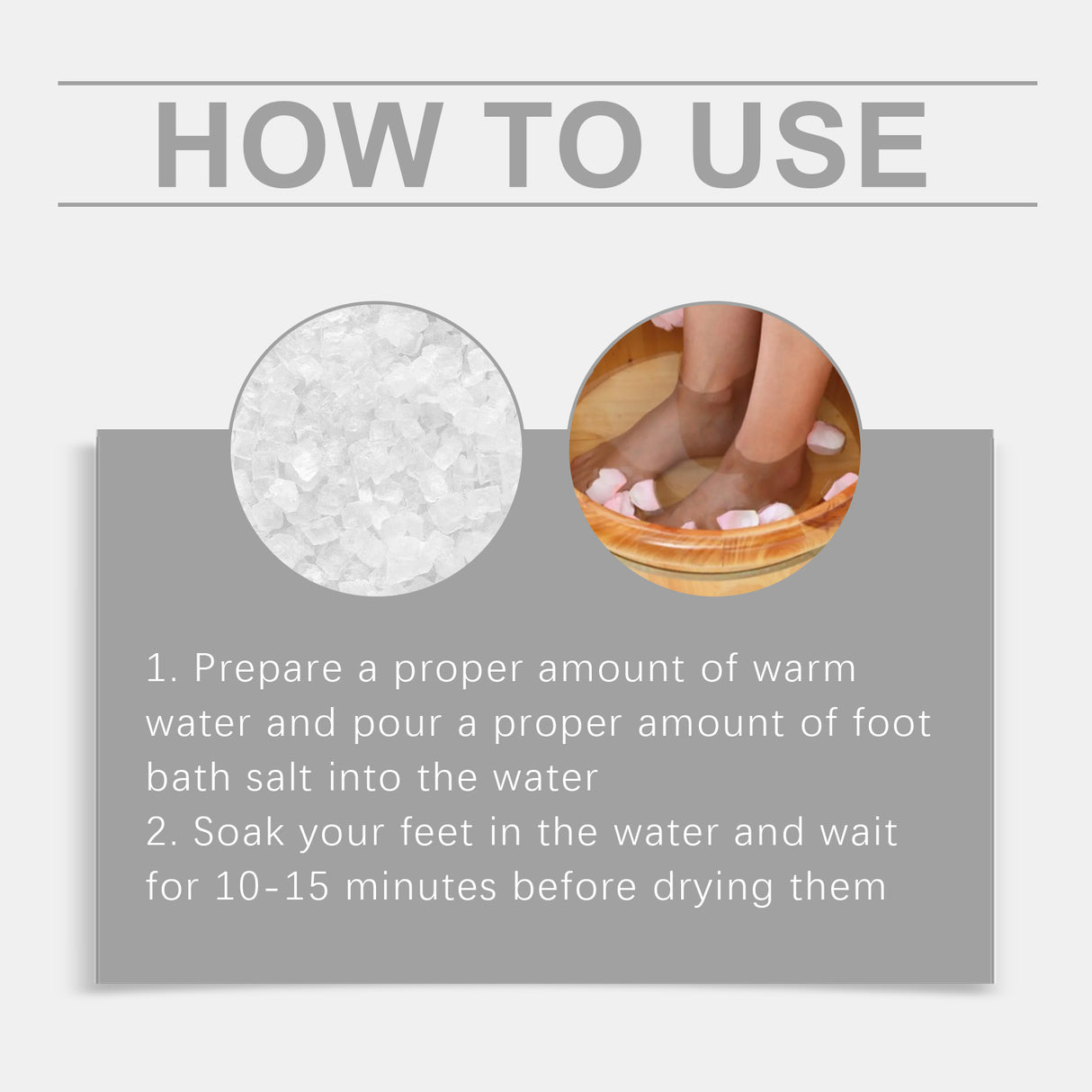 HOW TO USE

1. Prepare a proper amount of warm water and pour a proper amount of foot bath salt into the water
2. Soak your feet in the water and wait for 10-15 minutes before drying them