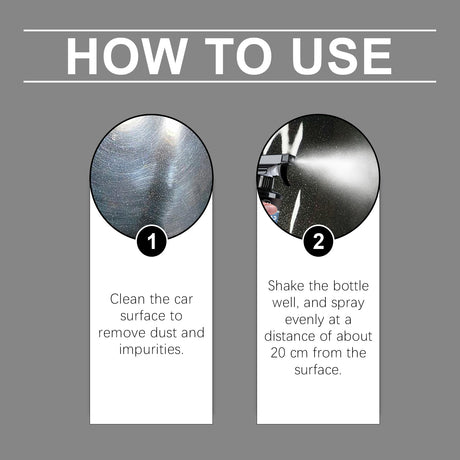 HOW TO USE

1

Clean the car surface to remove dust and impurities.

2

Shake the bottle well, and spray evenly at a distance of about 20 cm from the surface.