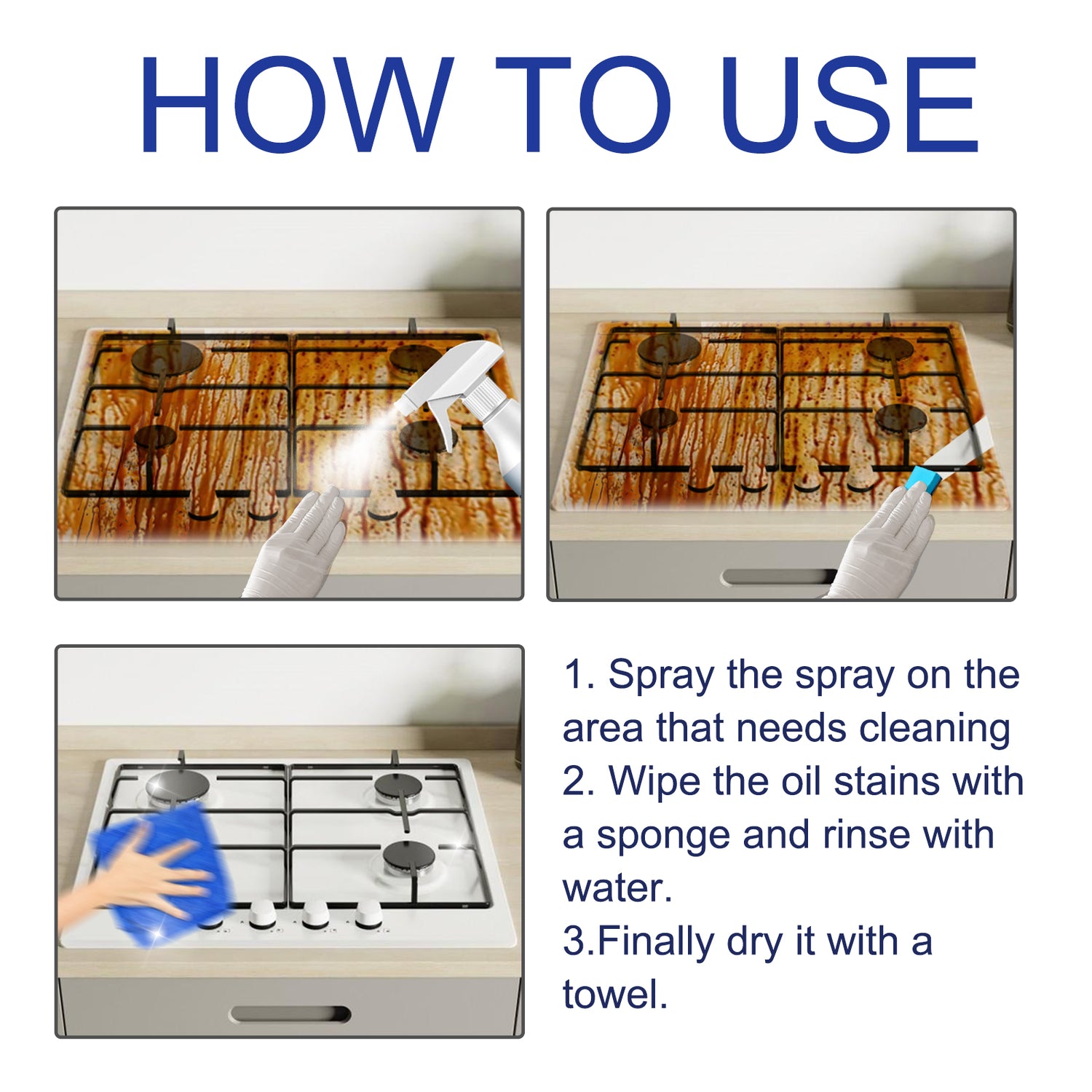 HOW TO USE

1. Spray the spray on the area that needs cleaning
2. Wipe the oil stains with a sponge and rinse with water.
3.Finally dry it with a towel.