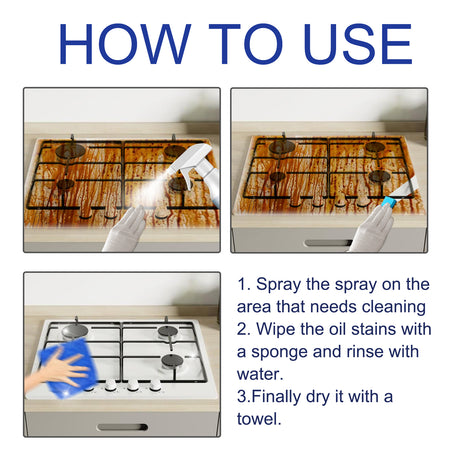 HOW TO USE

1. Spray the spray on the area that needs cleaning
2. Wipe the oil stains with a sponge and rinse with water.
3.Finally dry it with a towel.