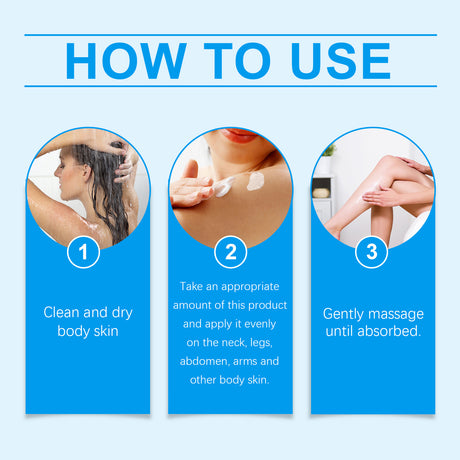 HOW TO USE

1

Clean and dry body skin

2

Take an appropriate amount of this product and apply it evenly on the neck, legs, abdomen, arms and other body skin.

3

Gently massage until absorbed.