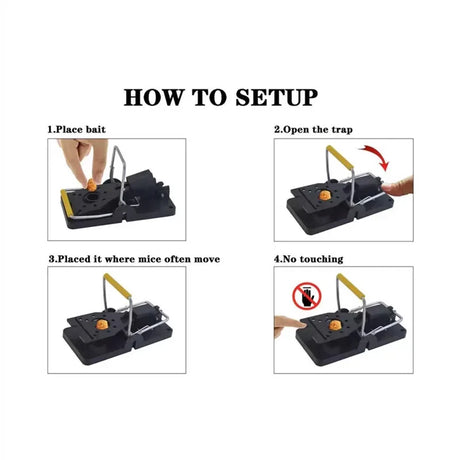 HOW TO SETUP

1.Place bait

2.Open the trap

3.Placed it where mice often move

4.No touching