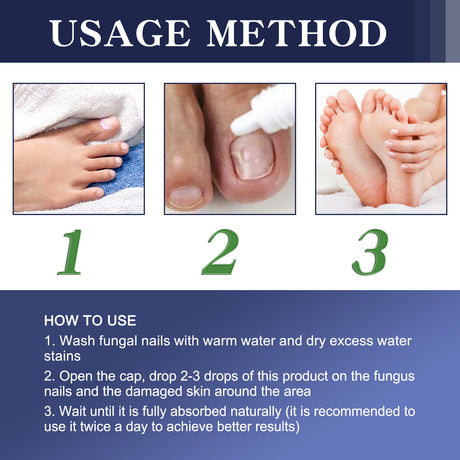 USAGE METHOD

1

2

3

HOW TO USE

1. Wash fungal nails with warm water and dry excess water stains

2. Open the cap, drop 2-3 drops of this product on the fungus nails and the damaged skin around the area

3. Wait until it is fully absorbed naturally (it is recommended to use it twice a day to achieve better results)