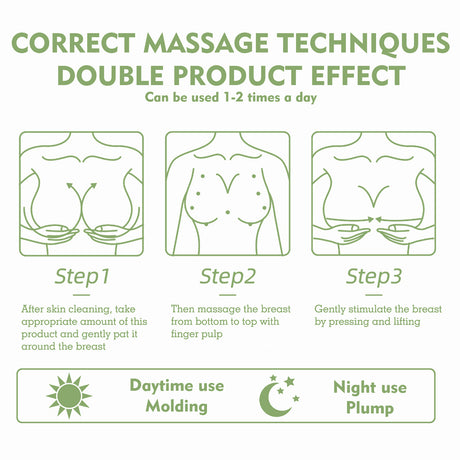 CORRECT MASSAGE TECHNIQUES
DOUBLE PRODUCT EFFECT
Can be used 1-2 times a day

Step1

After skin cleaning, take appropriate amount of this product and gently pat it around the breast

Step2

Then massage the breast from bottom to top with finger pulp

Step3

Gently stimulate the breast by pressing and lifting

Daytime use
Molding

Night use
Plump