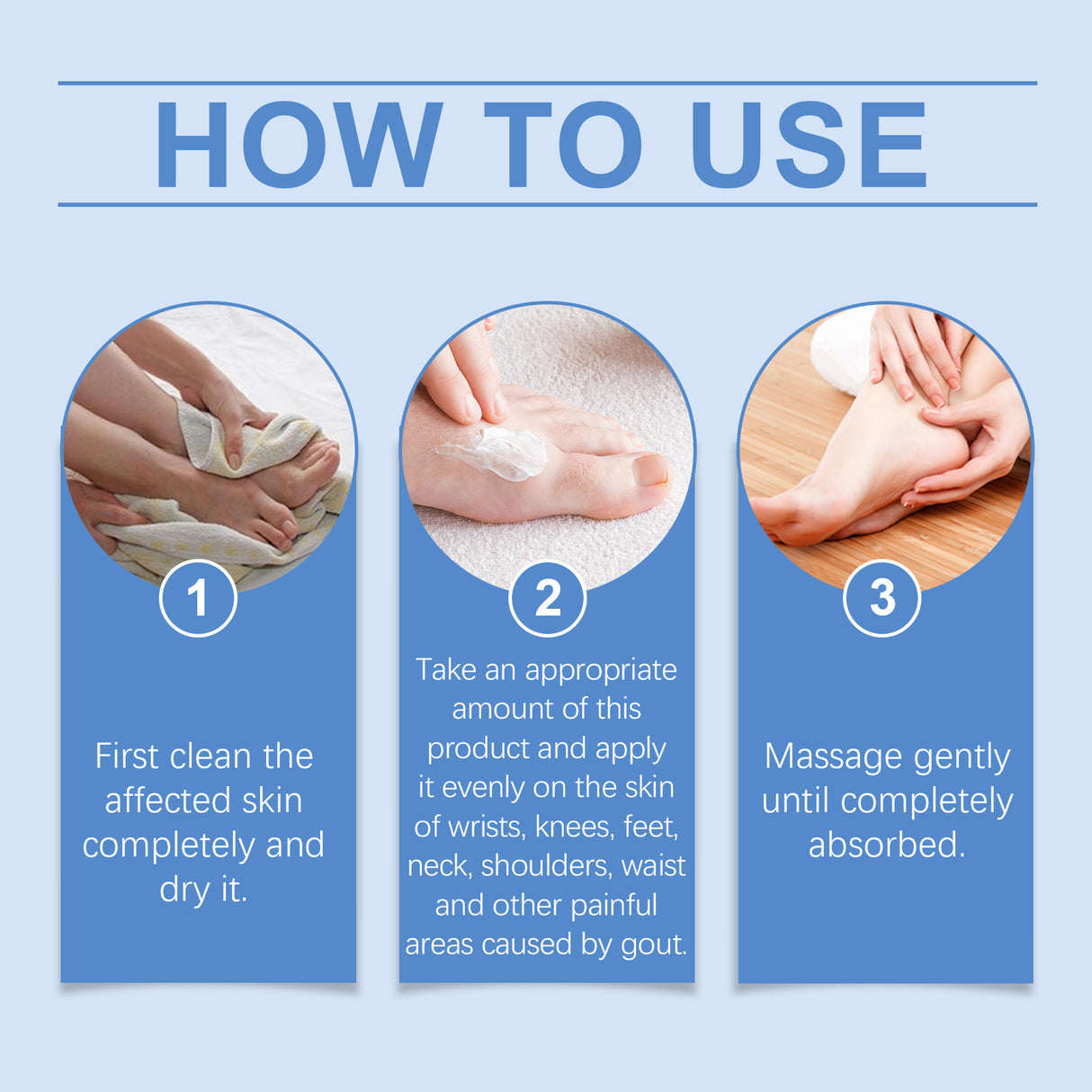 HOW TO USE

1

First clean the affected skin completely and dry it.

2

Take an appropriate amount of this product and apply it evenly on the skin of wrists, knees, feet, neck, shoulders, waist and other painful areas caused by gout.

3

Massage gently until completely absorbed.