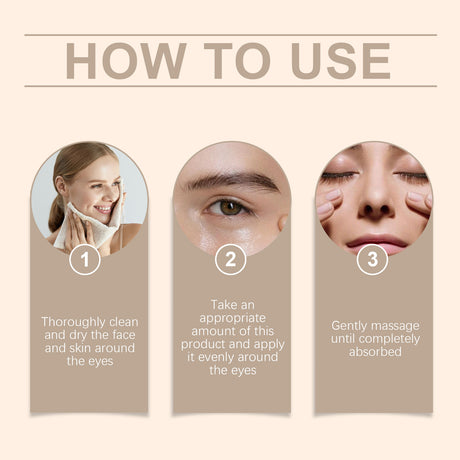 HOW TO USE

1

Thoroughly clean and dry the face and skin around the eyes

2

Take an appropriate amount of this product and apply it evenly around the eyes

3

Gently massage until completely absorbed