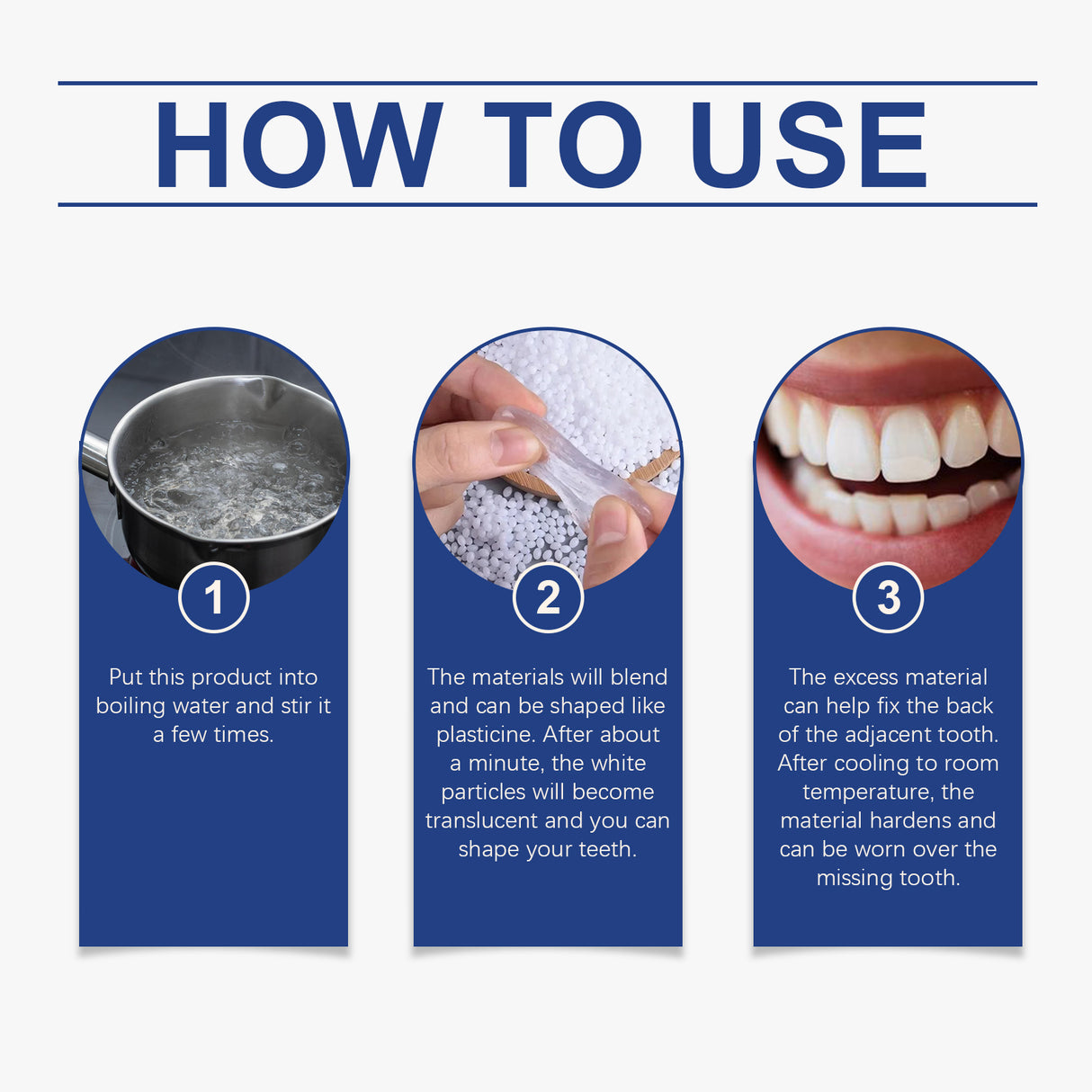 HOW TO USE

1

Put this product into boiling water and stir it a few times.

2

The materials will blend and can be shaped like plasticine. After about a minute, the white particles will become translucent and you can shape your teeth.

3

The excess material can help fix the back of the adjacent tooth. After cooling to room temperature, the material hardens and can be worn over the missing tooth.