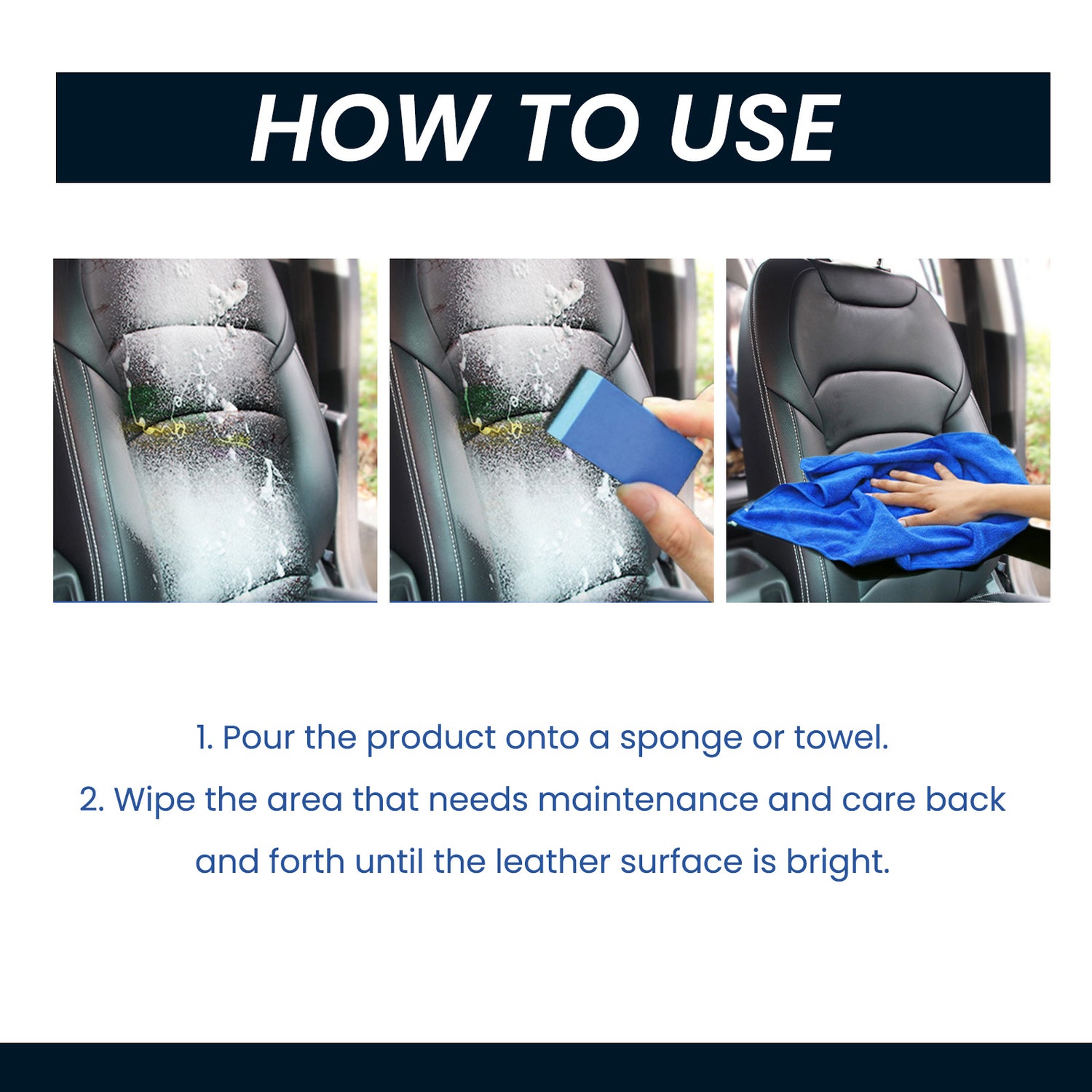 HOW TO USE

1. Pour the product onto a sponge or towel.

2. Wipe the area that needs maintenance and care back and forth until the leather surface is bright.