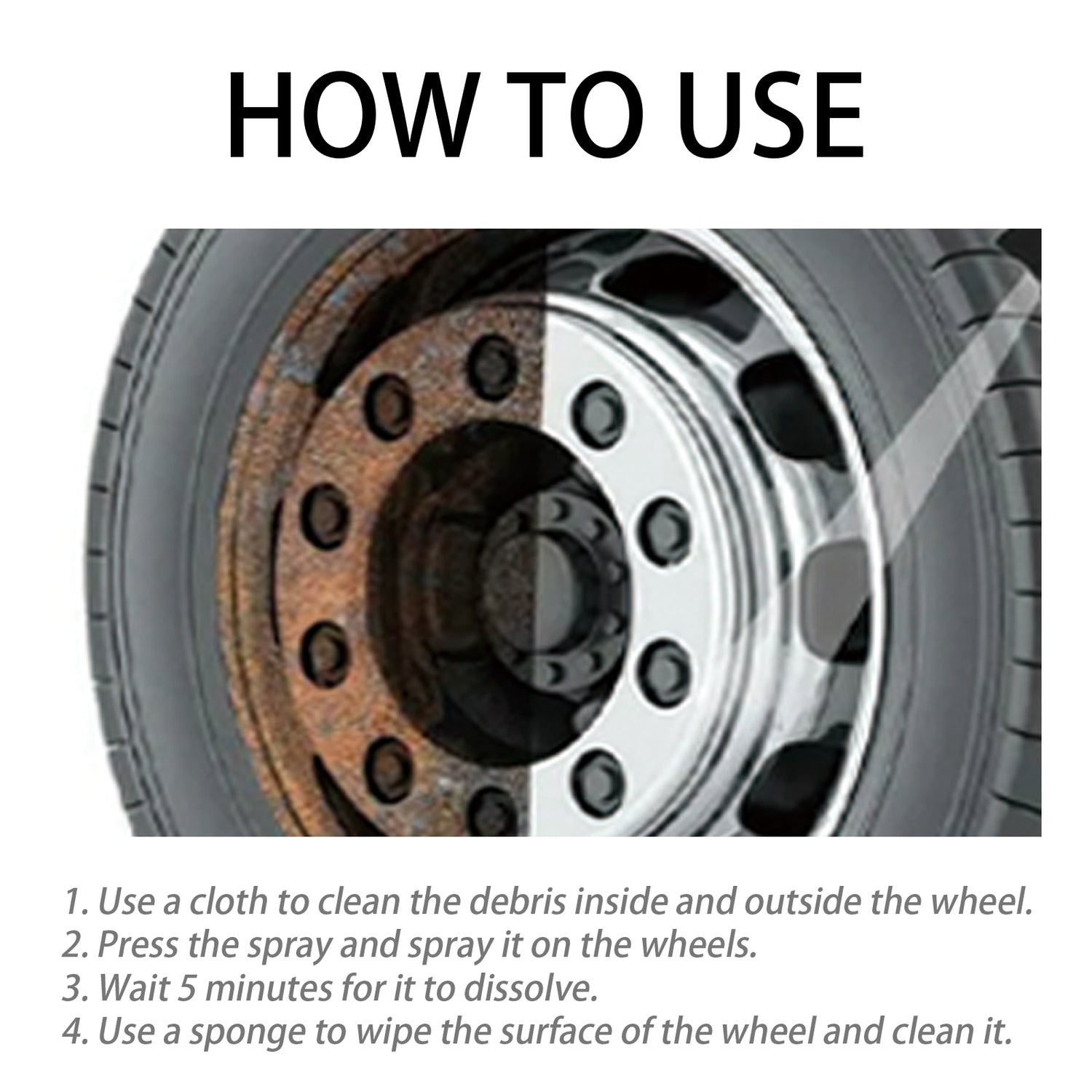 HOW TO USE

1. Use a cloth to clean the debris inside and outside the wheel.
2. Press the spray and spray it on the wheels.
3. Wait 5 minutes for it to dissolve.
4. Use a sponge to wipe the surface of the wheel and clean it.