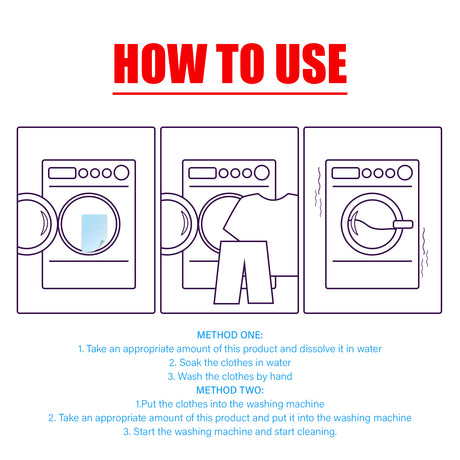 HOW TO USE

METHOD ONE:
1. Take an appropriate amount of this product and dissolve it in water
2. Soak the clothes in water
3. Wash the clothes by hand
METHOD TWO:
1.Put the clothes into the washing machine
2. Take an appropriate amount of this product and put it into the washing machine
3. Start the washing machine and start cleaning.