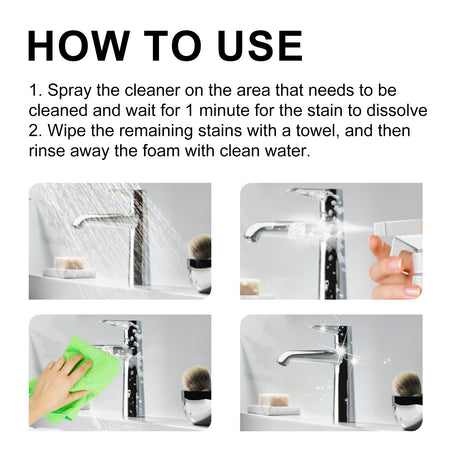 HOW TO USE

1. Spray the cleaner on the area that needs to be cleaned and wait for 1 minute for the stain to dissolve
2. Wipe the remaining stains with a towel, and then rinse away the foam with clean water.