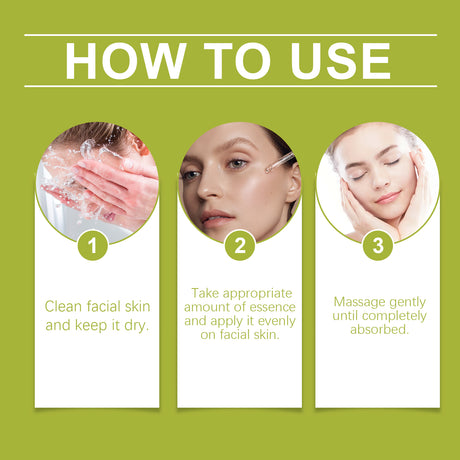 HOW TO USE

1

Clean facial skin and keep it dry.

2

Take appropriate amount of essence and apply it evenly on facial skin.

3

Massage gently until completely absorbed.