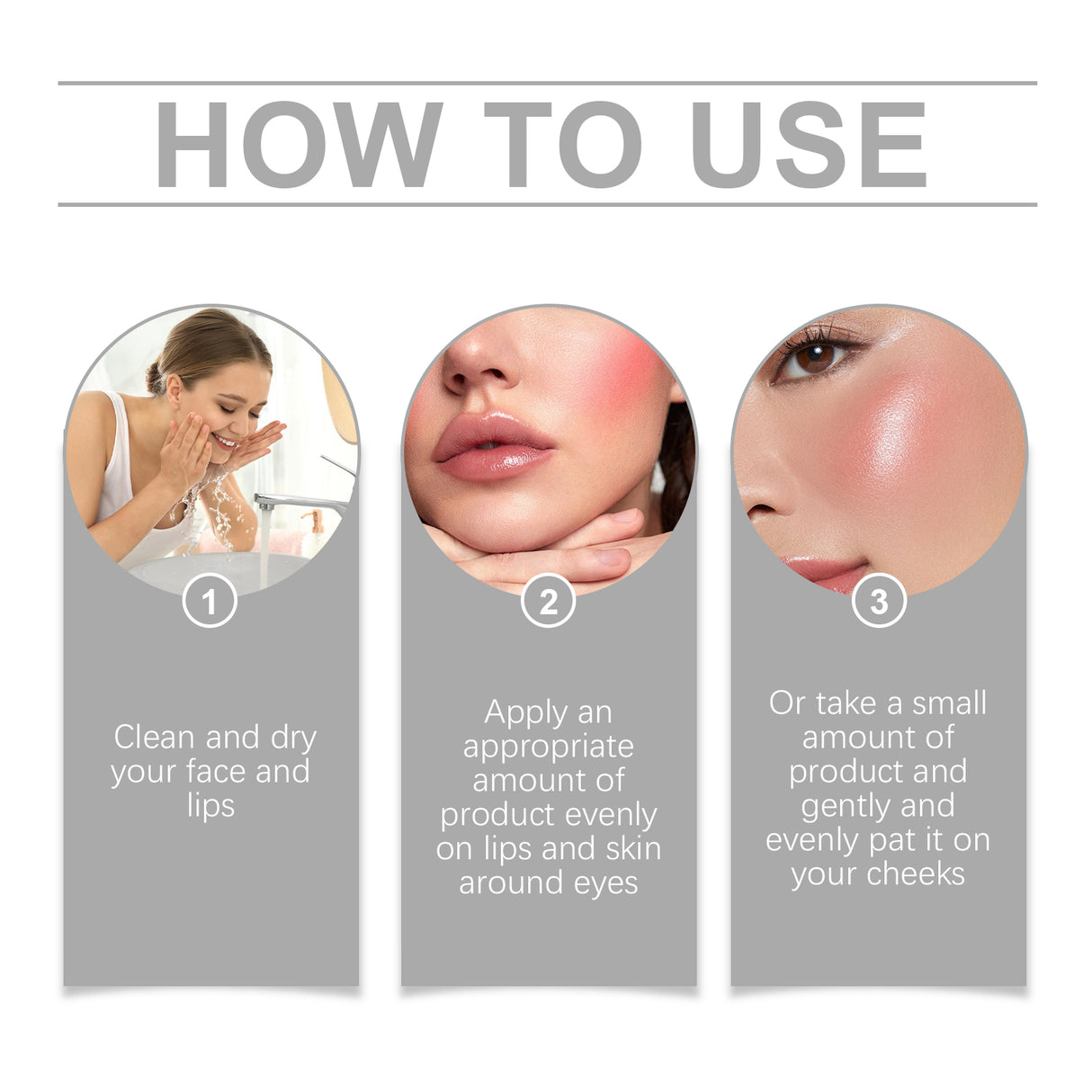 HOW TO USE

1

Clean and dry your face and lips

2

Apply an appropriate amount of product evenly on lips and skin around eyes

3

Or take a small amount of product and gently and evenly pat it on your cheeks