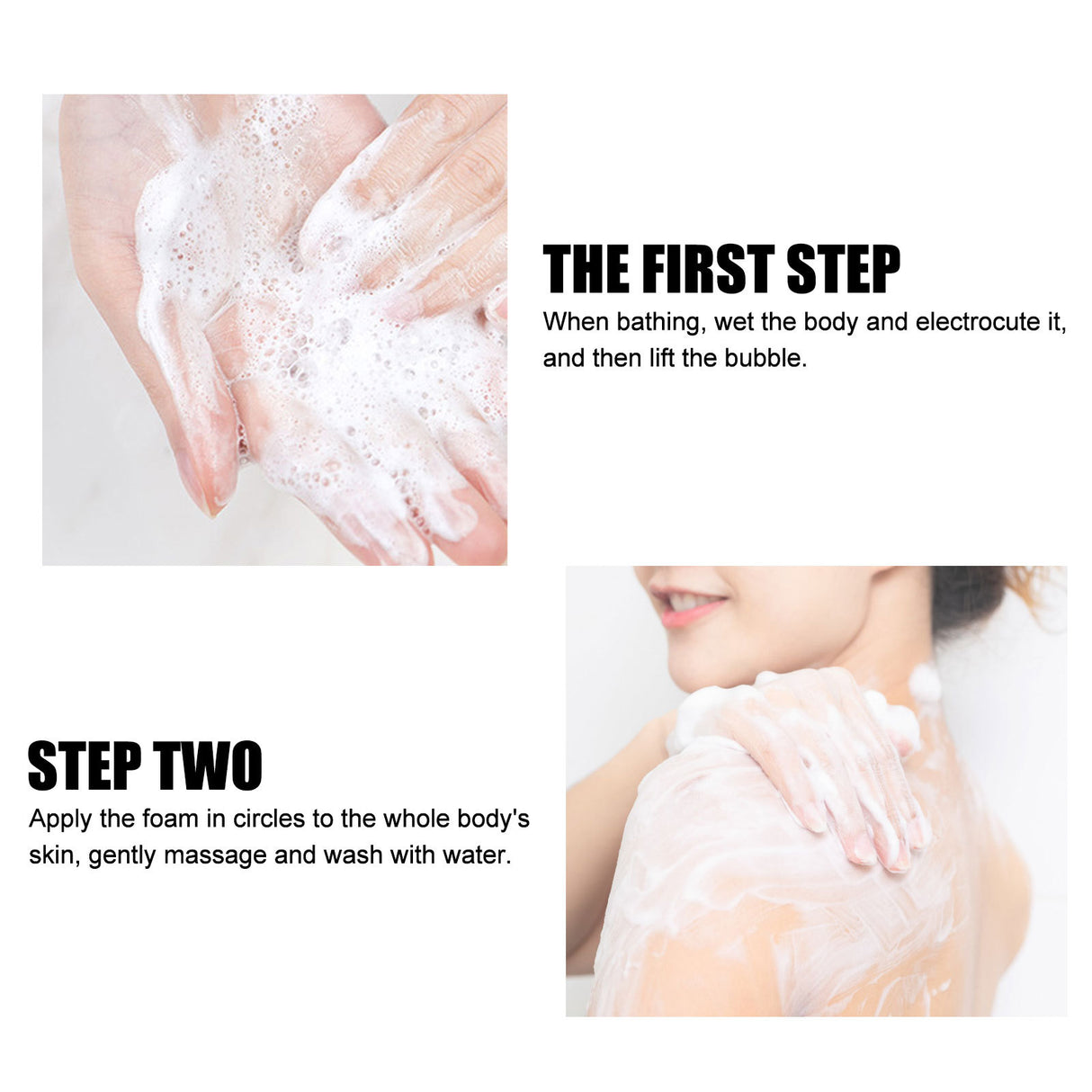 THE FIRST STEP

When bathing, wet the body and electrocute it, and then lift the bubble.

STEP TWO

Apply the foam in circles to the whole body's skin, gently massage and wash with water.