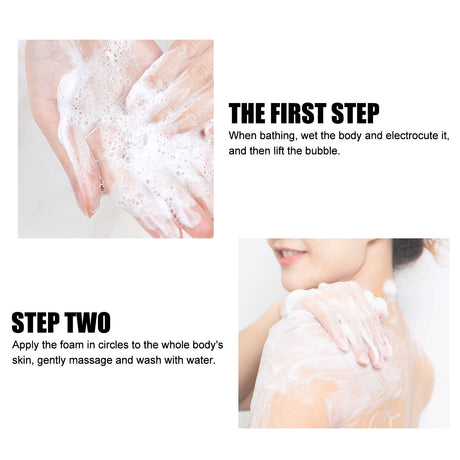 THE FIRST STEP

When bathing, wet the body and electrocute it, and then lift the bubble.

STEP TWO

Apply the foam in circles to the whole body's skin, gently massage and wash with water.