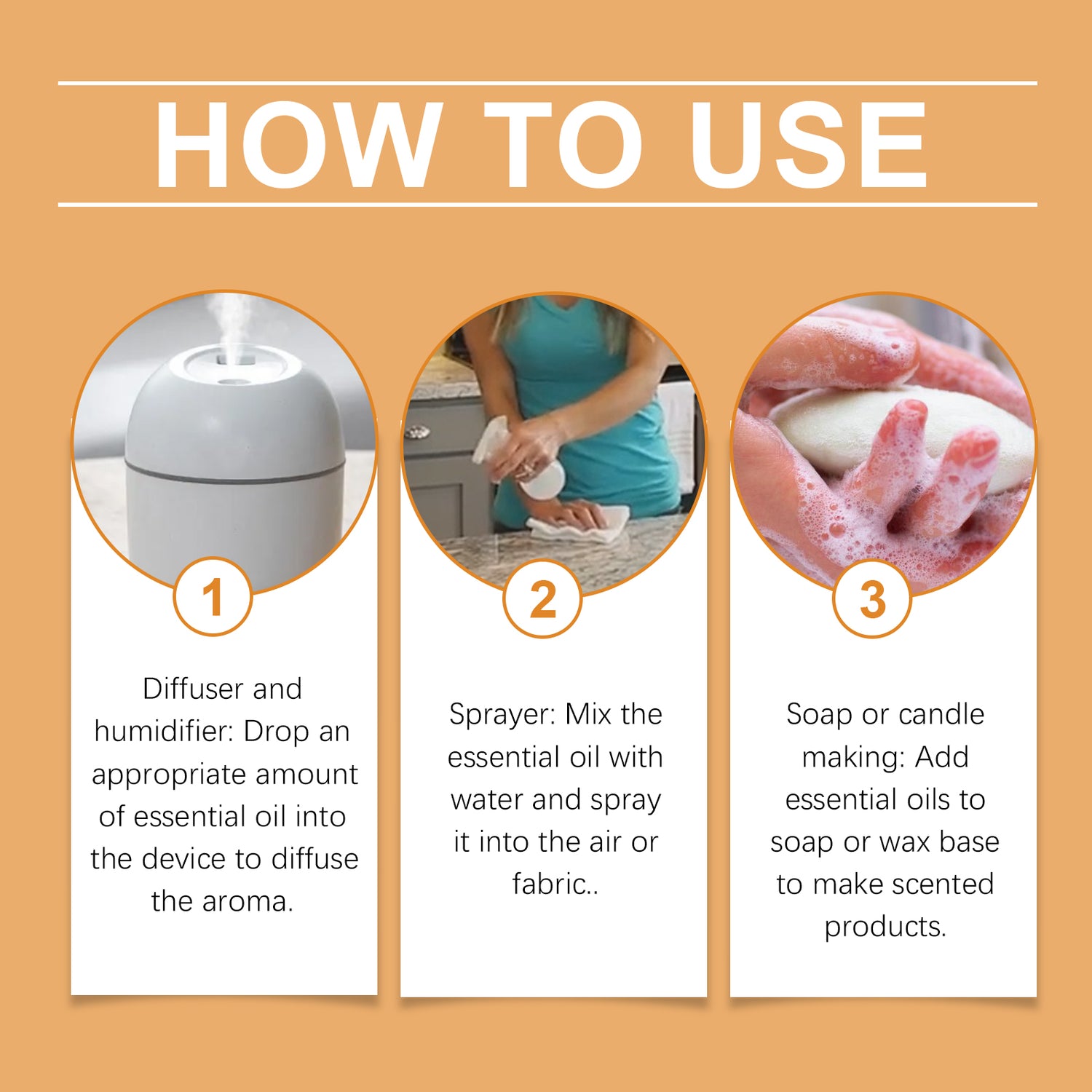 HOW TO USE

1

Diffuser and humidifier: Drop an appropriate amount of essential oil into the device to diffuse the aroma.

2

Sprayer: Mix the essential oil with water and spray it into the air or fabric..

3

Soap or candle making: Add essential oils to soap or wax base to make scented products.