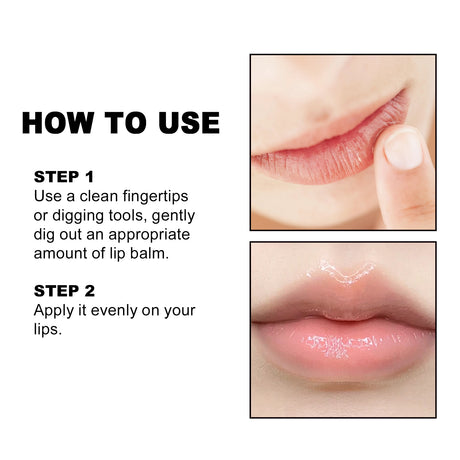 HOW TO USE

STEP 1
Use a clean fingertips or digging tools, gently dig out an appropriate amount of lip balm.

STEP 2
Apply it evenly on your lips.