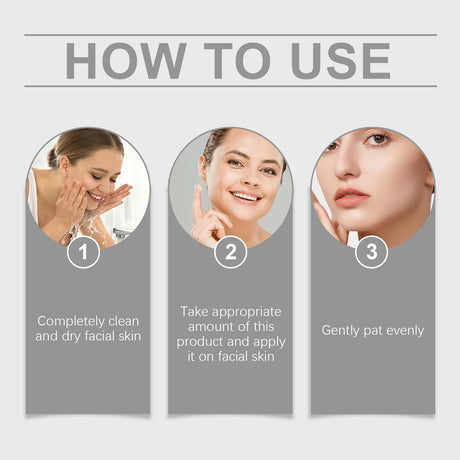 HOW TO USE

1

Completely clean and dry facial skin

2

Take appropriate amount of this product and apply it on facial skin

3

Gently pat evenly