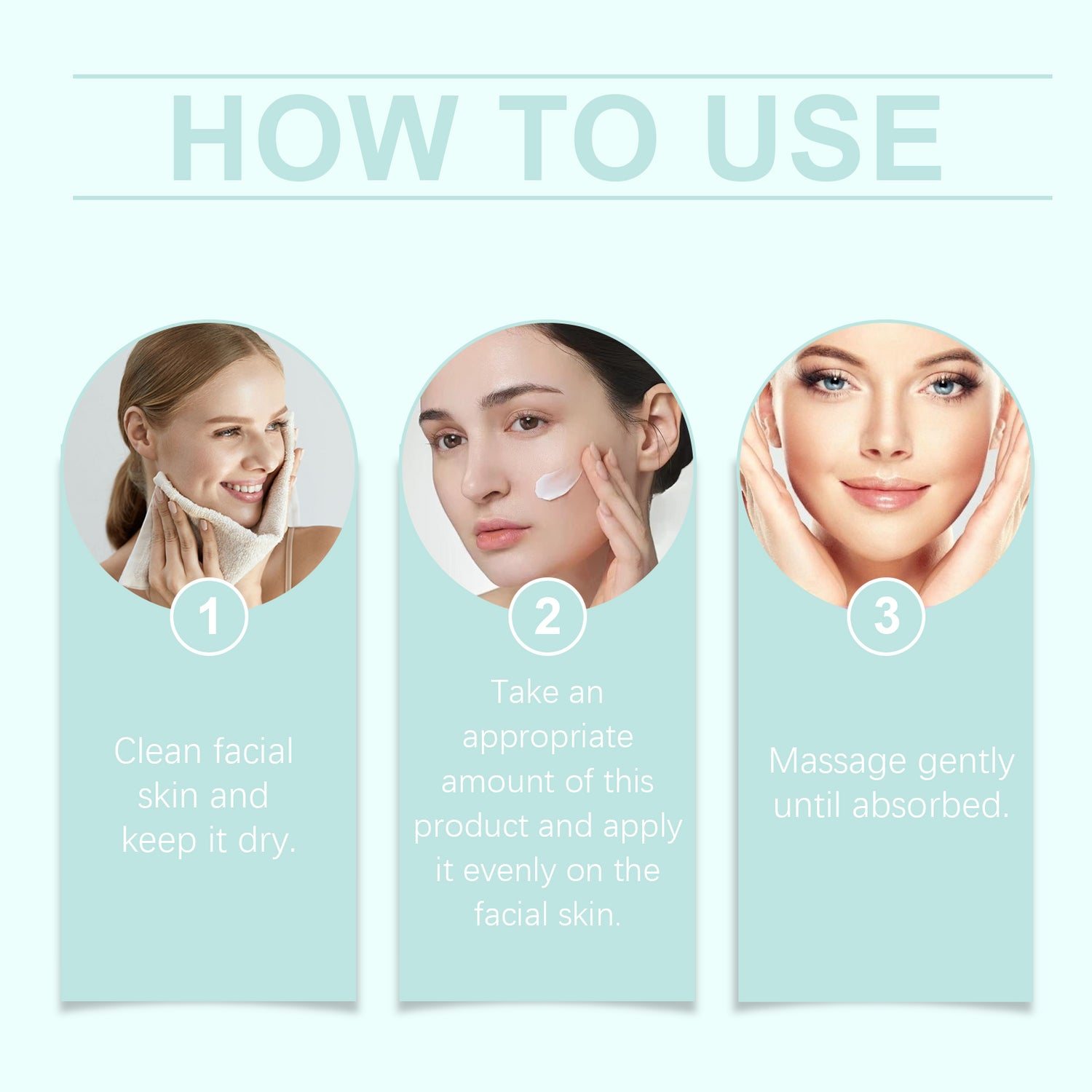 HOW TO USE

1

Clean facial skin and keep it dry.

2

Take an appropriate amount of this product and apply it evenly on the facial skin.

3

Massage gently until absorbed.