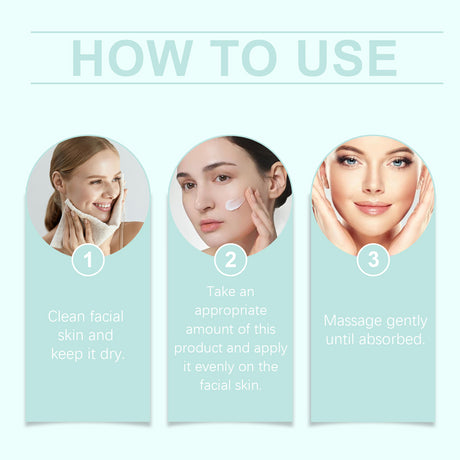 HOW TO USE

1

Clean facial skin and keep it dry.

2

Take an appropriate amount of this product and apply it evenly on the facial skin.

3

Massage gently until absorbed.